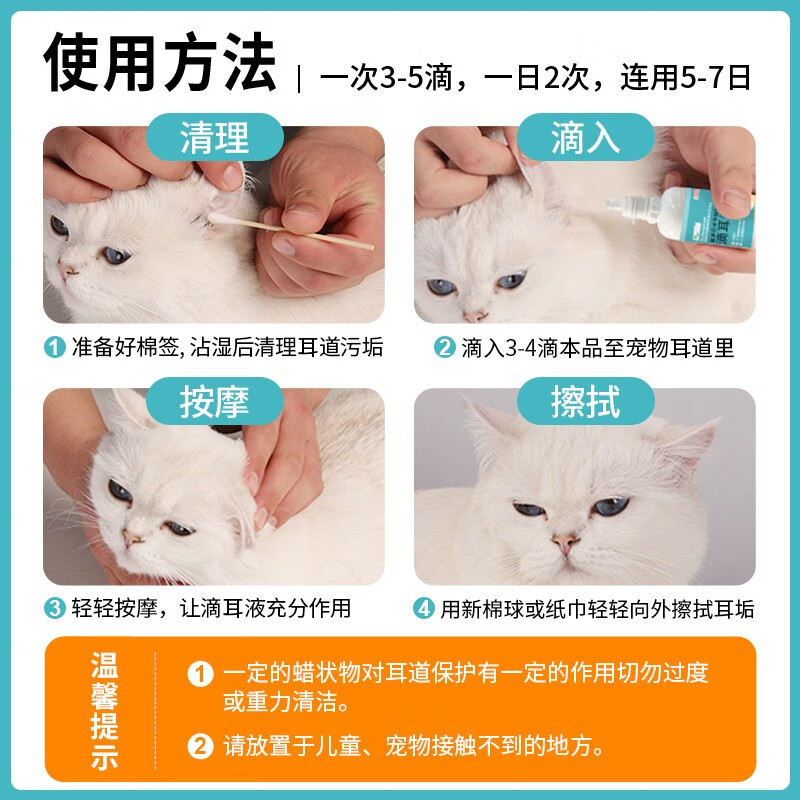 使用方法 | 一次3-5滴，一日2次，连用5-7日

清理

1 准备好棉签, 沾湿后清理耳道污垢

滴入

滴耳

2 滴入3-4滴本品至宠物耳道里

按摩

3 轻轻按摩，让滴耳液充分作用

擦拭

4 用新棉球或纸巾轻轻向外擦拭耳垢

温馨提示

1 一定的蜡状物对耳道保护有一定的作用切勿过度或重力清洁。

2 请放置于儿童、宠物接触不到的地方。