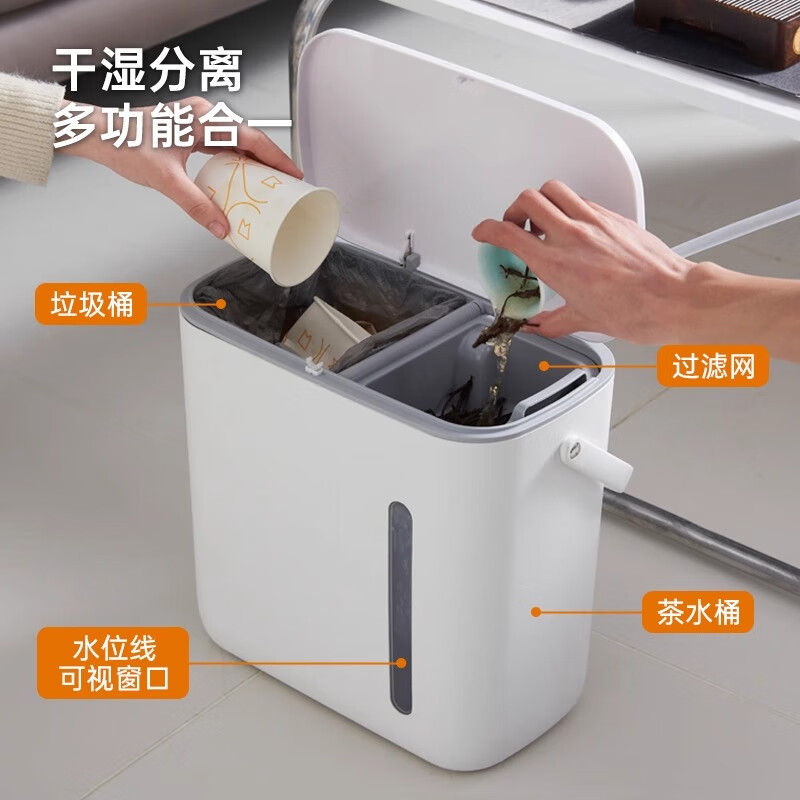 干湿分离
多功能合一

垃圾桶

过滤网

茶水桶

水位线
可视窗口