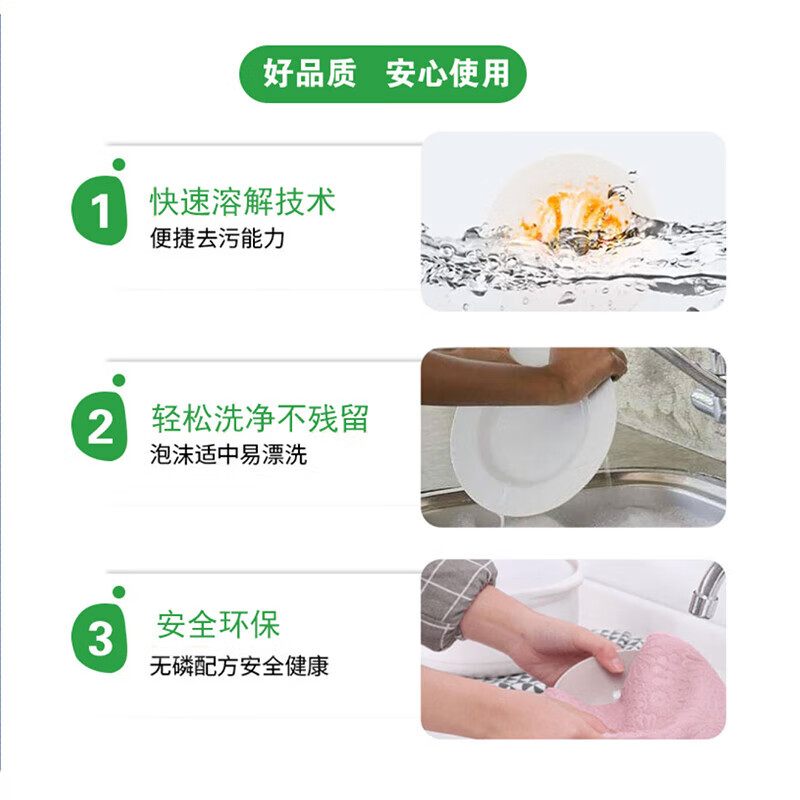 好品质 安心使用

1 快速溶解技术
便捷去污能力

2 轻松洗净不残留
泡沫适中易漂洗

3 安全环保
无磷配方安全健康