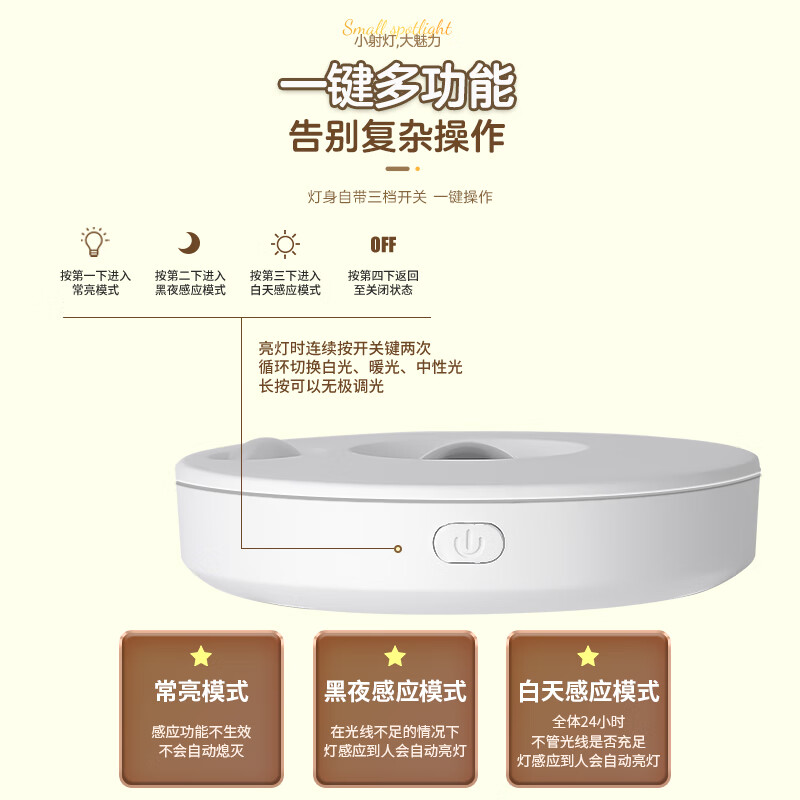 Small spotlight
小射灯,大魅力

一键多功能
告别复杂操作

灯身自带三档开关 一键操作

按第一下进入常亮模式

按第二下进入黑夜感应模式

按第三下进入白天感应模式

OFF
按第四下返回至关闭状态

亮灯时连续按开关键两次
循环切换白光、暖光、中性光
长按可以无极调光

常亮模式
感应功能不生效
不会自动熄灭

黑夜感应模式
在光线不足的情况下
灯感应到人会自动亮灯

白天感应模式
全体24小时
不管光线是否充足
灯感应到人会自动亮灯