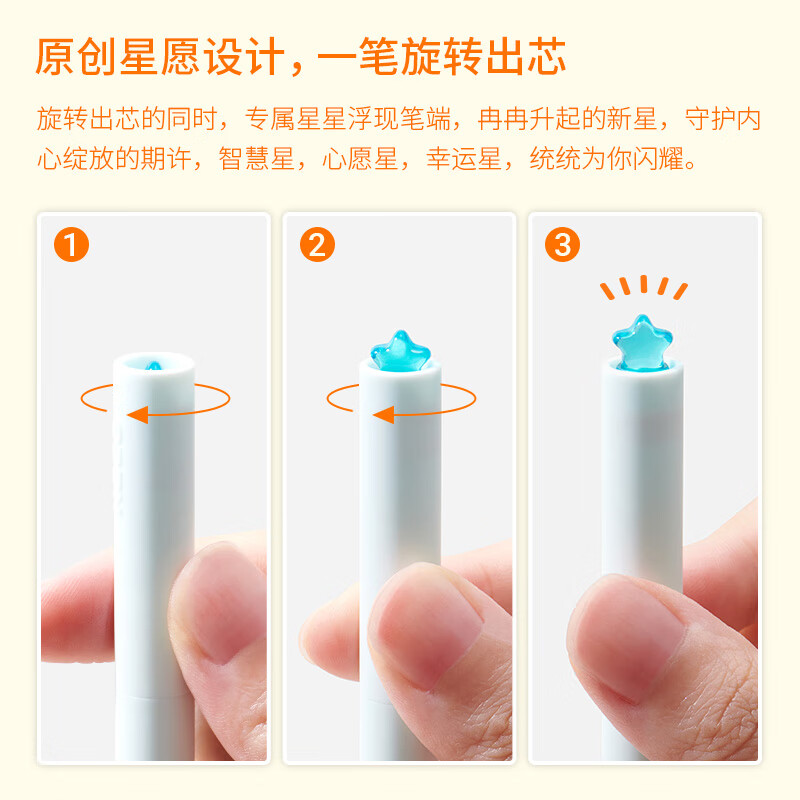 原创星愿设计，一笔旋转出芯

旋转出芯的同时，专属星星浮现笔端，冉冉升起的新星，守护内心绽放的期许，智慧星，心愿星，幸运星，统统为你闪耀。

1

2

3