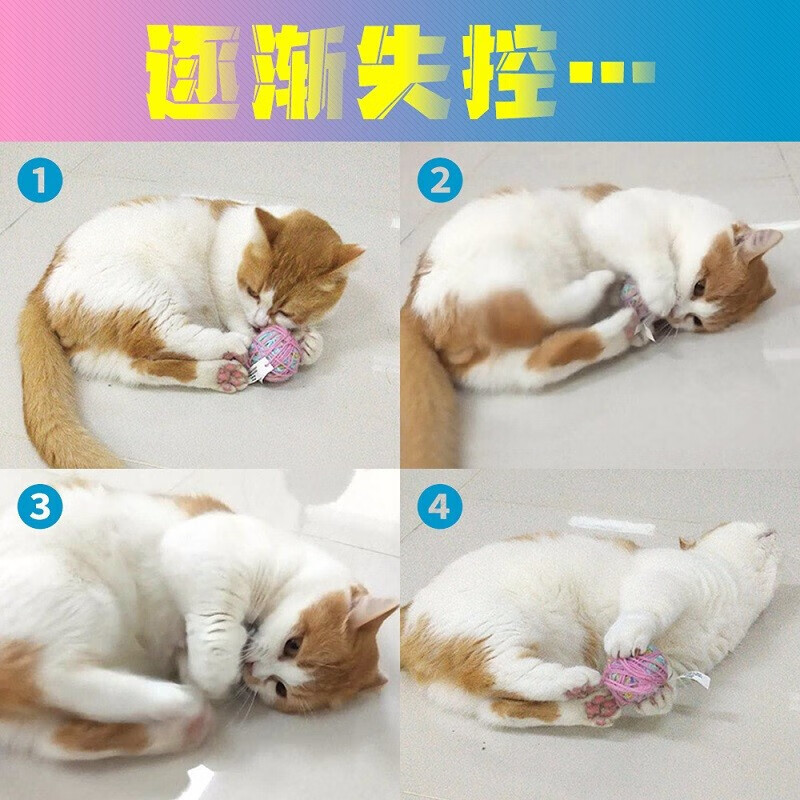 逐渐失控…

1

2

3

4