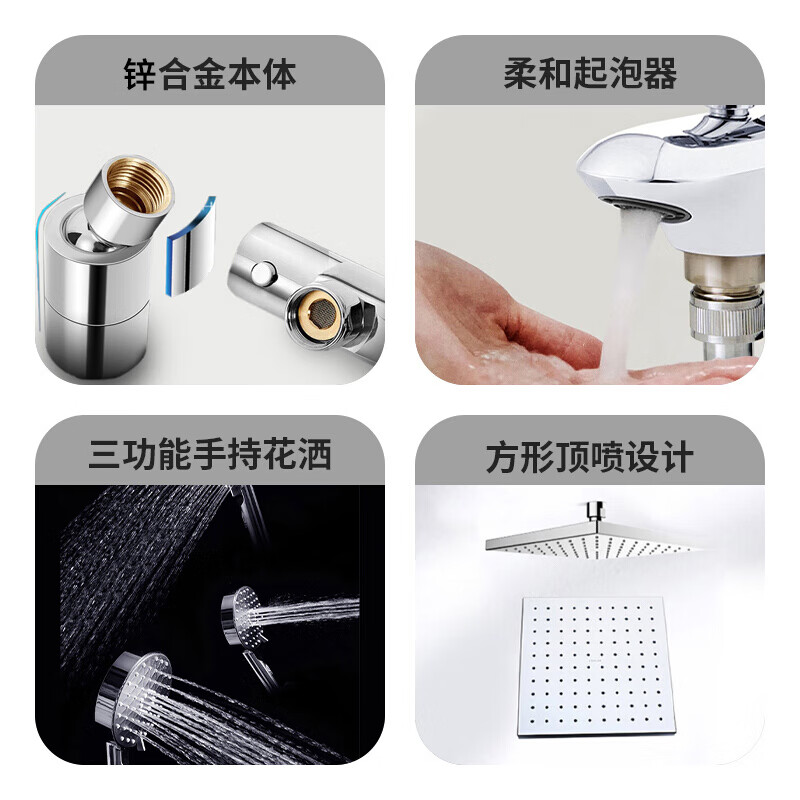 锌合金本体

柔和起泡器

三功能手持花洒

方形顶喷设计