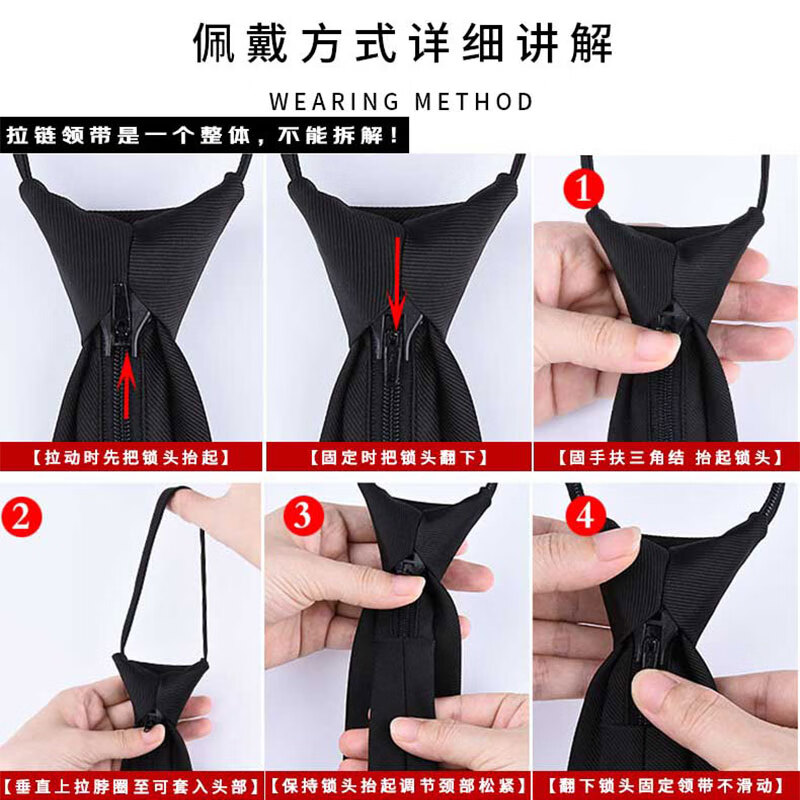 佩戴方式详细讲解

WEARING METHOD

拉链领带是一个整体，不能拆解！

【拉动时先把锁头抬起】

【固定时把锁头翻下】

1

【固手扶三角结 抬起锁头】

2

【垂直上拉脖圈至可套入头部】

3

【保持锁头抬起调节颈部松紧】

4

【翻下锁头固定领带不滑动】