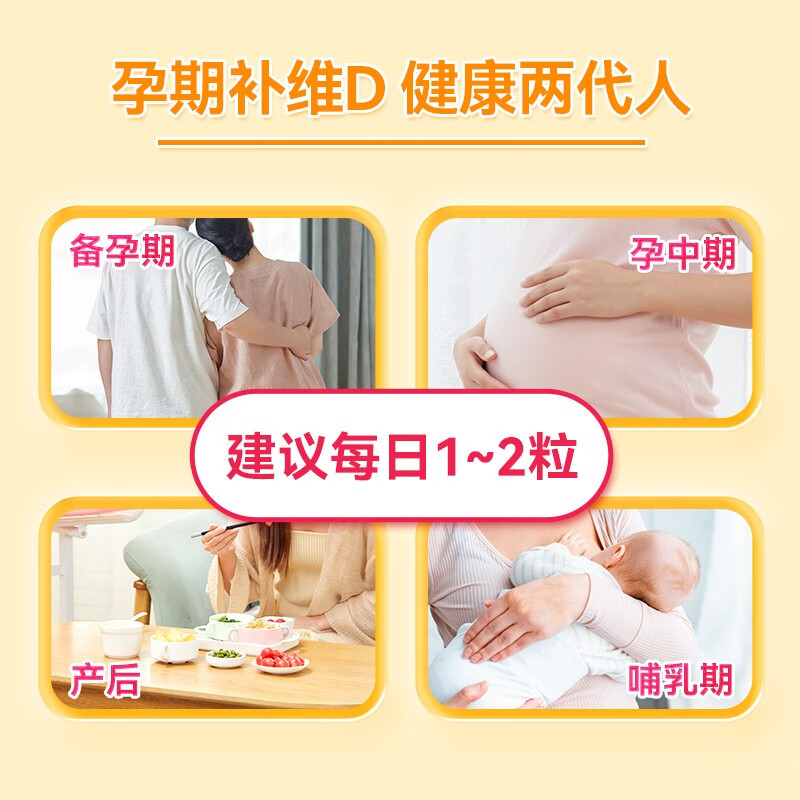 孕期补维D 健康两代人

备孕期

孕中期

建议每日1~2粒

产后

哺乳期