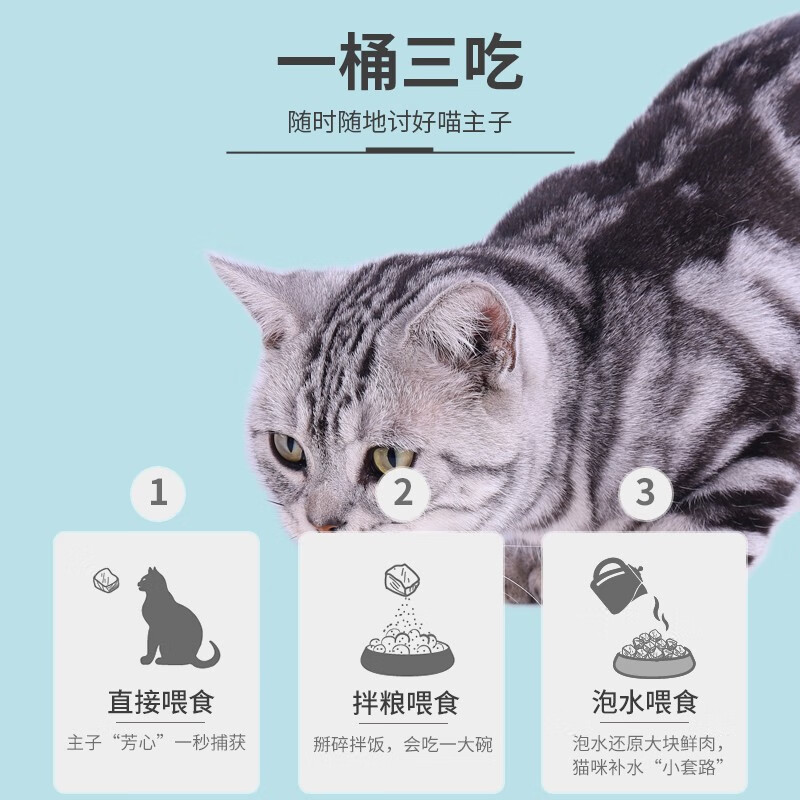 一桶三吃

随时随地讨好喵主子

1

直接喂食

主子“芳心”一秒捕获

2

拌粮喂食

掰碎拌饭，会吃一大碗

3

泡水喂食

泡水还原大块鲜肉，猫咪补水“小套路”