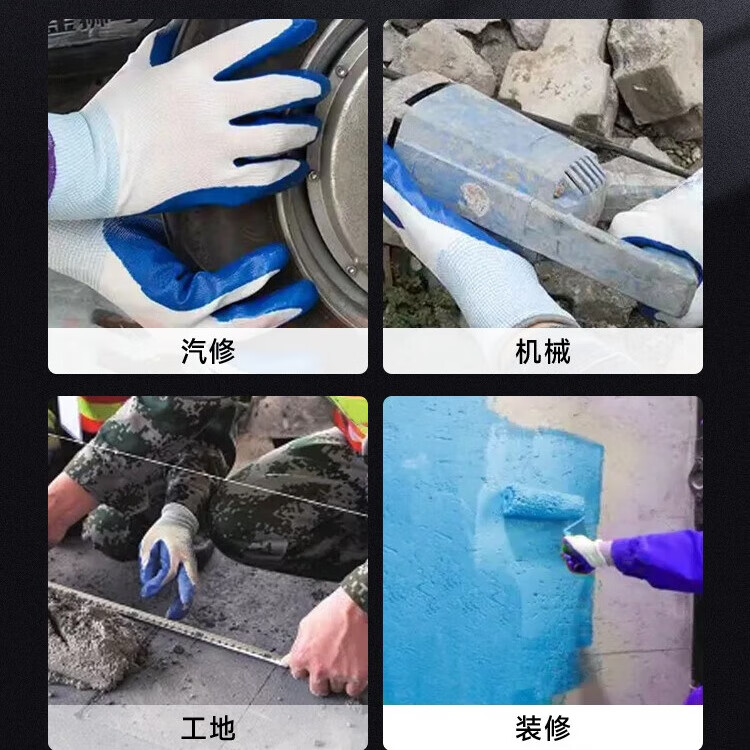 汽修

机械

工地

装修