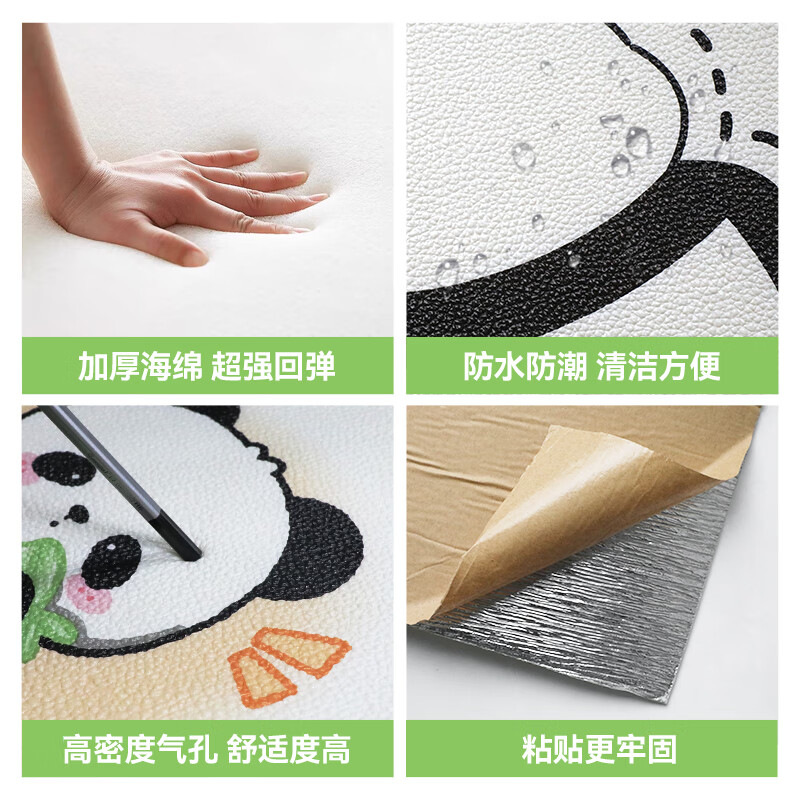 加厚海绵 超强回弹

防水防潮 清洁方便

高密度气孔 舒适度高

粘贴更牢固