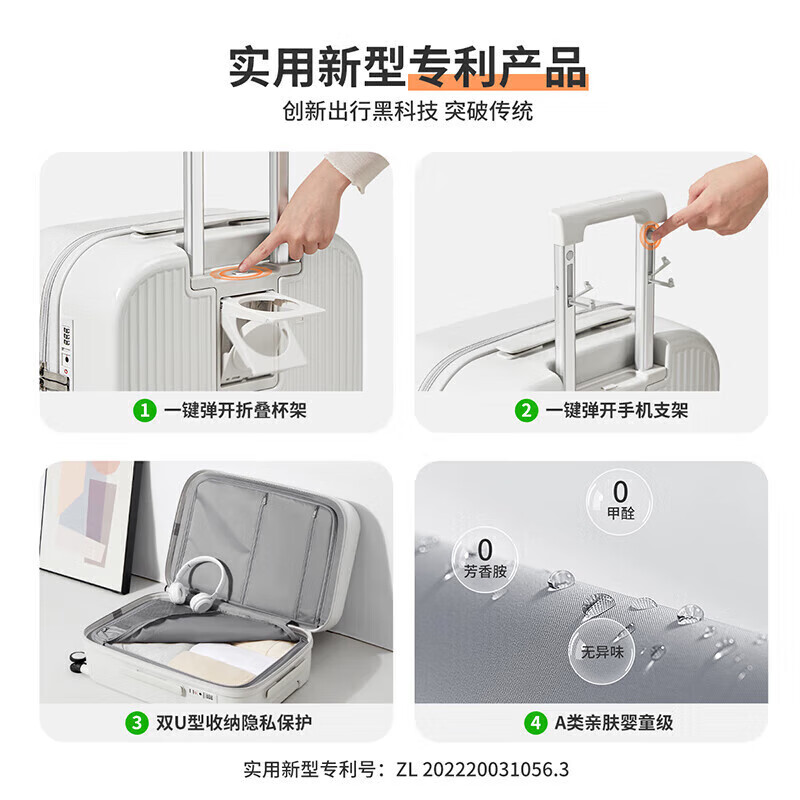 实用新型专利产品

创新出行黑科技 突破传统

1 一键弹开折叠杯架

2 一键弹开手机支架

0
甲醛

0
芳香胺

无异味

3 双U型收纳隐私保护

4 A类亲肤婴童级

实用新型专利号：ZL 202220031056.3