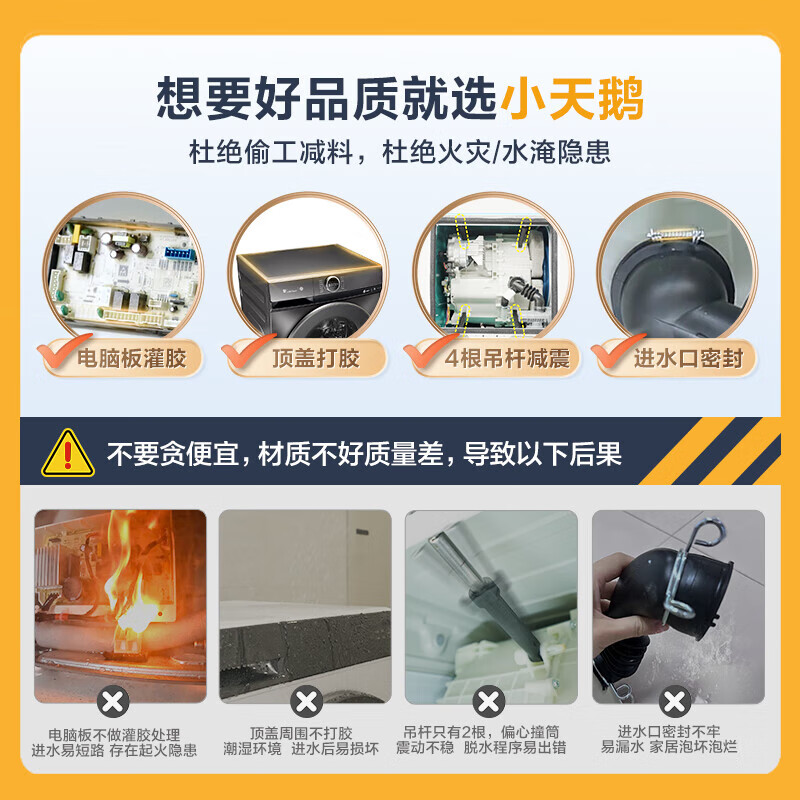 想要好品质就选小天鹅

杜绝偷工减料，杜绝火灾/水淹隐患

电脑板灌胶

顶盖打胶

4根吊杆减震

进水口密封

不要贪便宜，材质不好质量差，导致以下后果

电脑板不做灌胶处理
进水易短路 存在起火隐患

顶盖周围不打胶
潮湿环境 进水后易损坏

吊杆只有2根，偏心撞筒
震动不稳 脱水程序易出错

进水口密封不牢
易漏水 家居泡坏泡烂