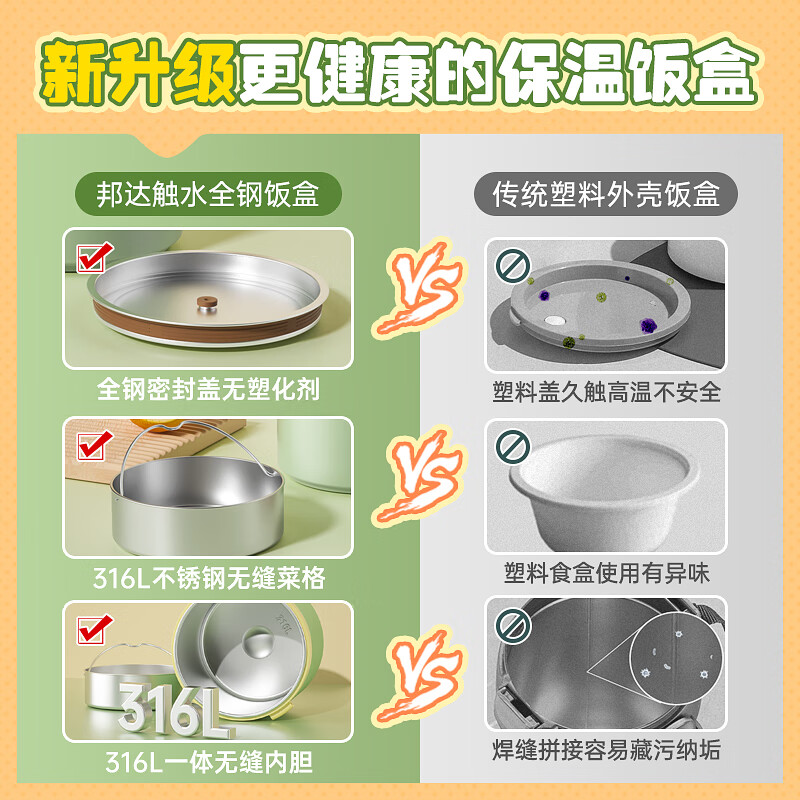 新升级更健康的保温饭盒

邦达触水全钢饭盒

全钢密封盖无塑化剂

316L不锈钢无缝菜格

316L

316L一体无缝内胆

VS

VS

VS

传统塑料外壳饭盒

塑料盖久触高温不安全

塑料食盒使用有异味

焊缝拼接容易藏污纳垢