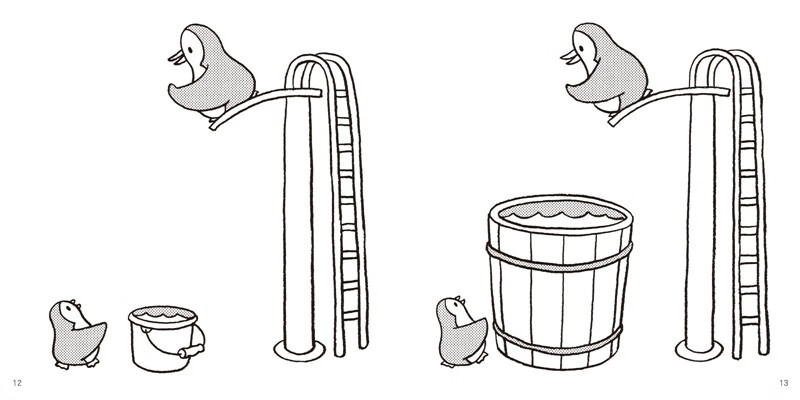 12

13