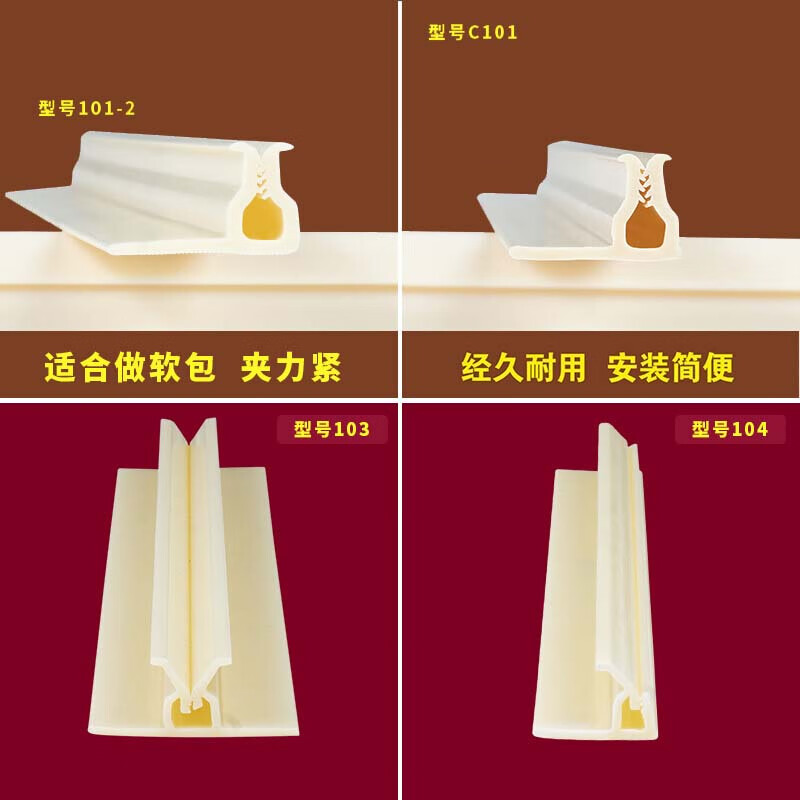 型号101-2

型号C101

适合做软包 夹力紧

经久耐用 安装简便

型号103

型号104