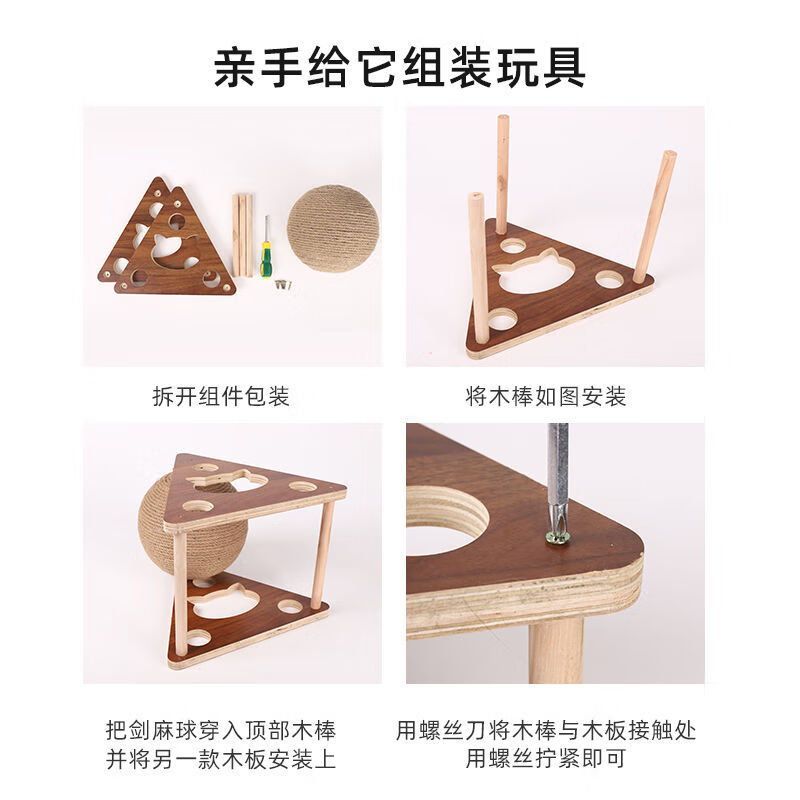 亲手给它组装玩具

拆开组件包装

将木棒如图安装

把剑麻球穿入顶部木棒
并将另一款木板安装上

用螺丝刀将木棒与木板接触处
用螺丝拧紧即可