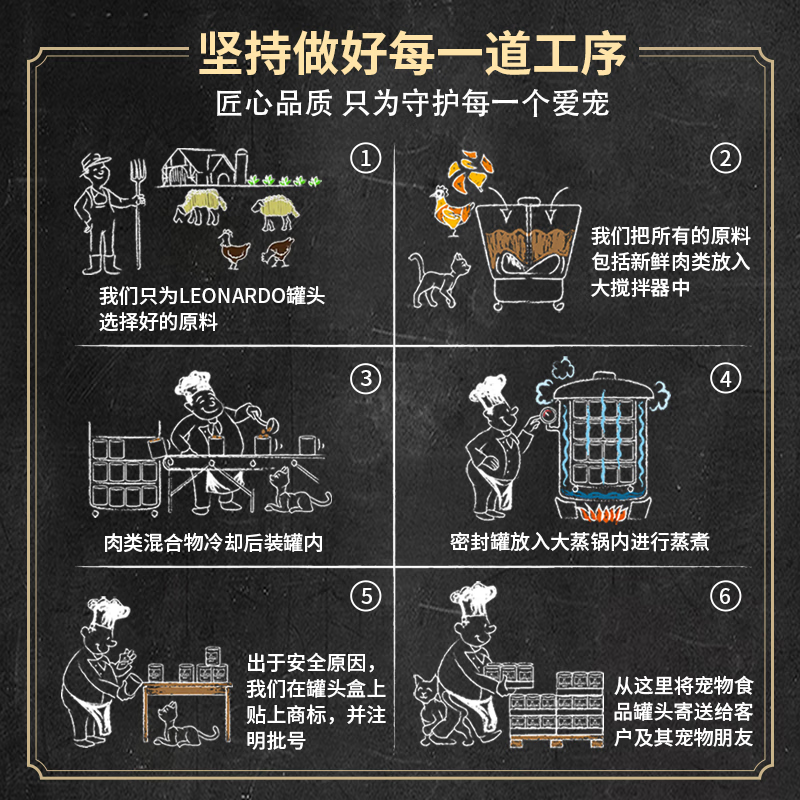 坚持做好每一道工序

匠心品质 只为守护每一个爱宠

①

我们只为LEONARDO罐头选择好的原料

②

我们把所有的原料包括新鲜肉类放入大搅拌器中

③

肉类混合物冷却后装罐内

④

密封罐放入大蒸锅内进行蒸煮

⑤

出于安全原因，我们在罐头盒上贴上商标，并注明批号

⑥

从这里将宠物食品罐头寄送给客户及其宠物朋友