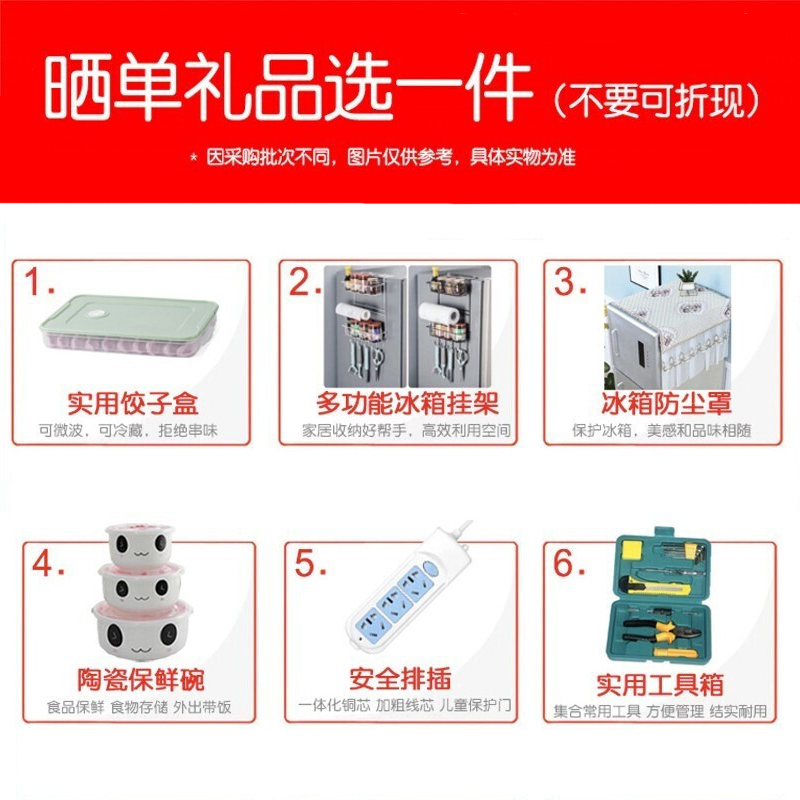 晒单礼品选一件（不要可折现）

* 因采购批次不同，图片仅供参考，具体实物为准

1.
实用饺子盒
可微波，可冷藏，拒绝串味

2.
多功能冰箱挂架
家居收纳好帮手，高效利用空间

3.
冰箱防尘罩
保护冰箱，美感和品味相随

4.
陶瓷保鲜碗
食品保鲜 食物存储 外出带饭

5.
安全排插
一体化铜芯 加粗线芯 儿童保护门

6.
实用工具箱
集合常用工具 方便管理 结实耐用