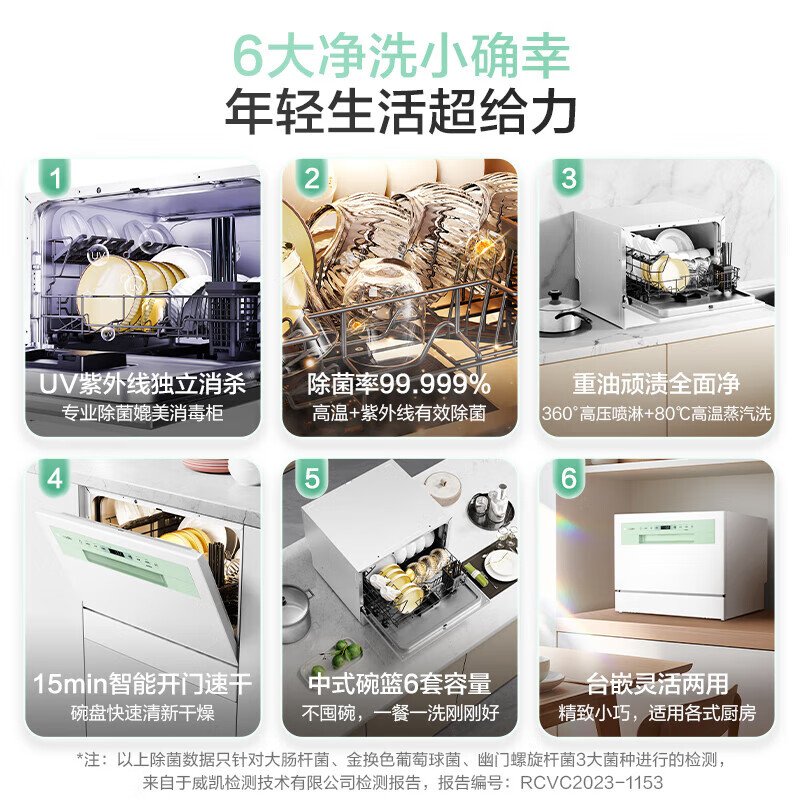 6大净洗小确幸
年轻生活超给力

1
UV
UV紫外线独立消杀
专业除菌媲美消毒柜

2
除菌率99.999%
高温+紫外线有效除菌

3
重油顽渍全面净
360°高压喷淋+80℃高温蒸汽洗

4
15min智能开门速干
碗盘快速清新干燥

5
中式碗篮6套容量
不囤碗，一餐一洗刚刚好

6
台嵌灵活两用
精致小巧，适用各式厨房

*注：以上除菌数据只针对大肠杆菌、金换色葡萄球菌、幽门螺旋杆菌3大菌种进行的检测，来自于威凯检测技术有限公司检测报告，报告编号：RCVC2023-1153