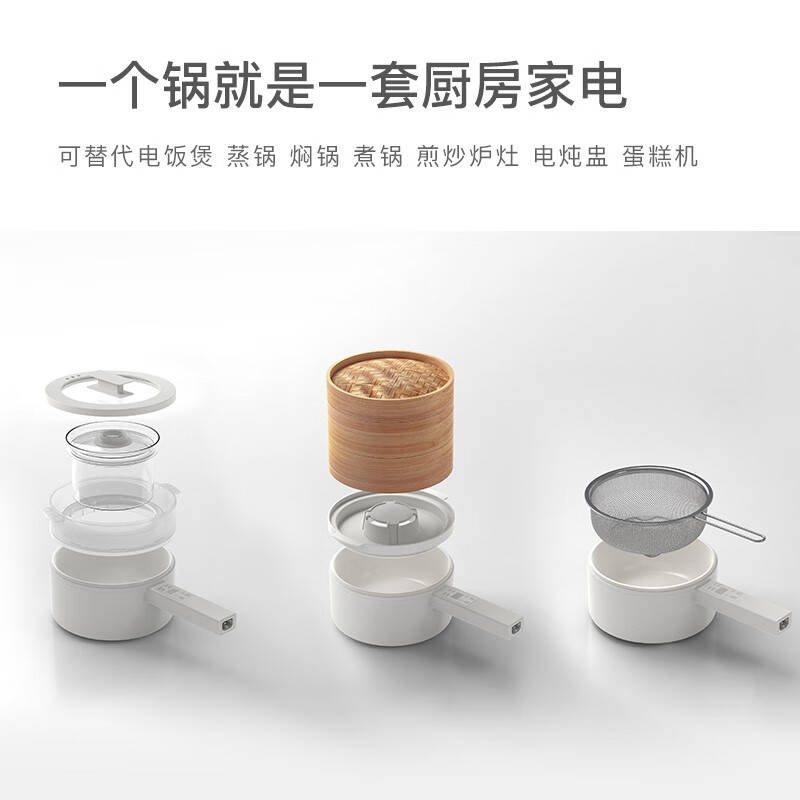 一个锅就是一套厨房家电

可替代电饭煲 蒸锅 焖锅 煮锅 煎炒炉灶 电炖盅 蛋糕机