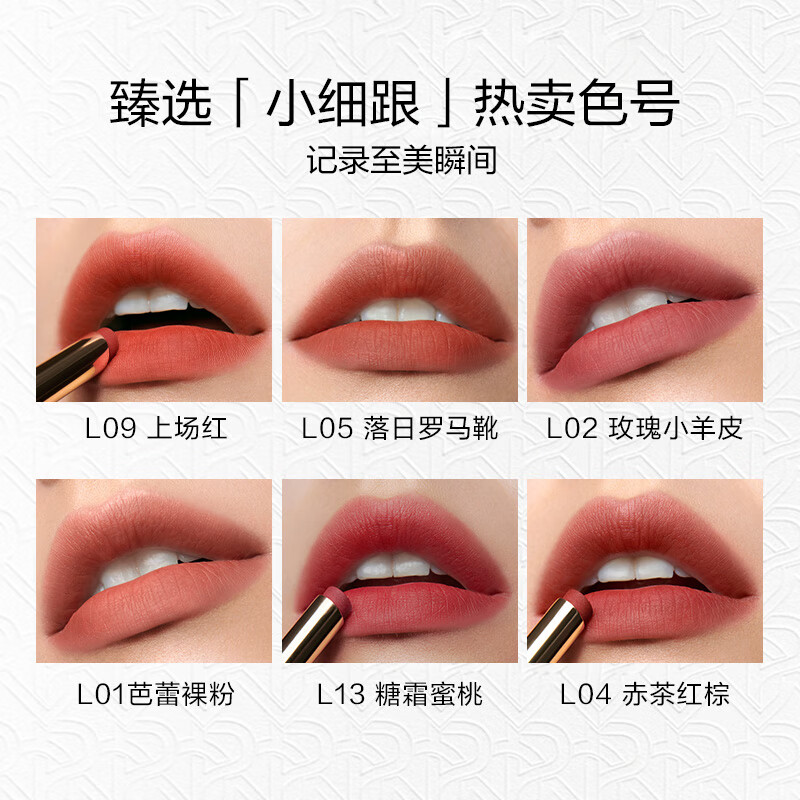 臻选「小细跟」热卖色号

记录至美瞬间

L09 上场红

L05 落日罗马靴

L02 玫瑰小羊皮

L01芭蕾裸粉

L13 糖霜蜜桃

L04 赤茶红棕