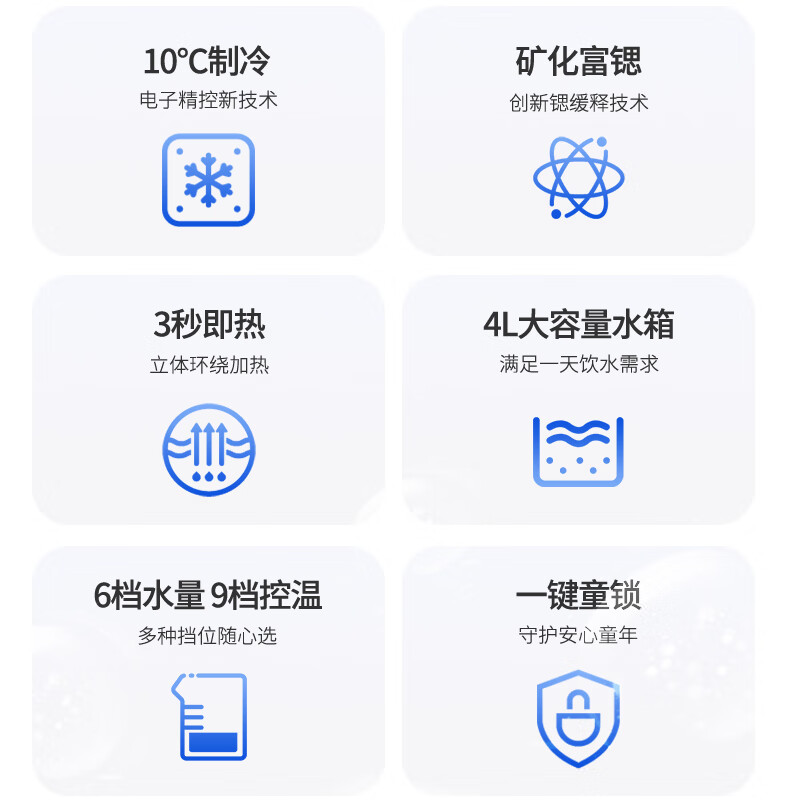 10℃制冷
电子精控新技术

矿化富锶
创新锶缓释技术

3秒即热
立体环绕加热

4L大容量水箱
满足一天饮水需求

6档水量 9档控温
多种挡位随心选

一键童锁
守护安心童年