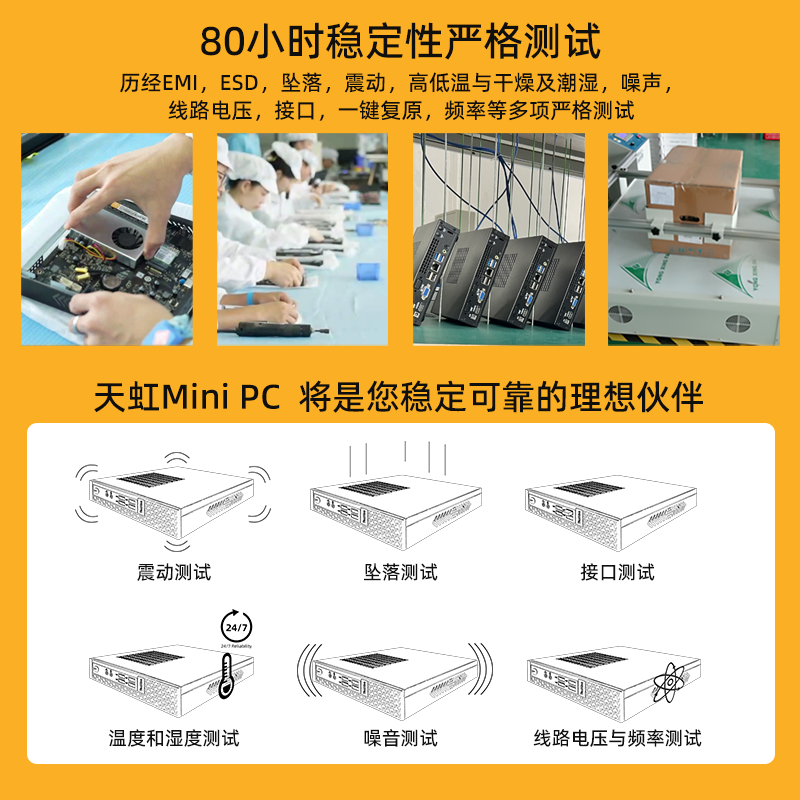 80小时稳定性严格测试

历经EMI，ESD，坠落，震动，高低温与干燥及潮湿，噪声，线路电压，接口，一键复原，频率等多项严格测试

天虹Mini PC 将是您稳定可靠的理想伙伴

震动测试

坠落测试

接口测试

24/7
24/7 Reliability

温度和湿度测试

噪音测试

线路电压与频率测试