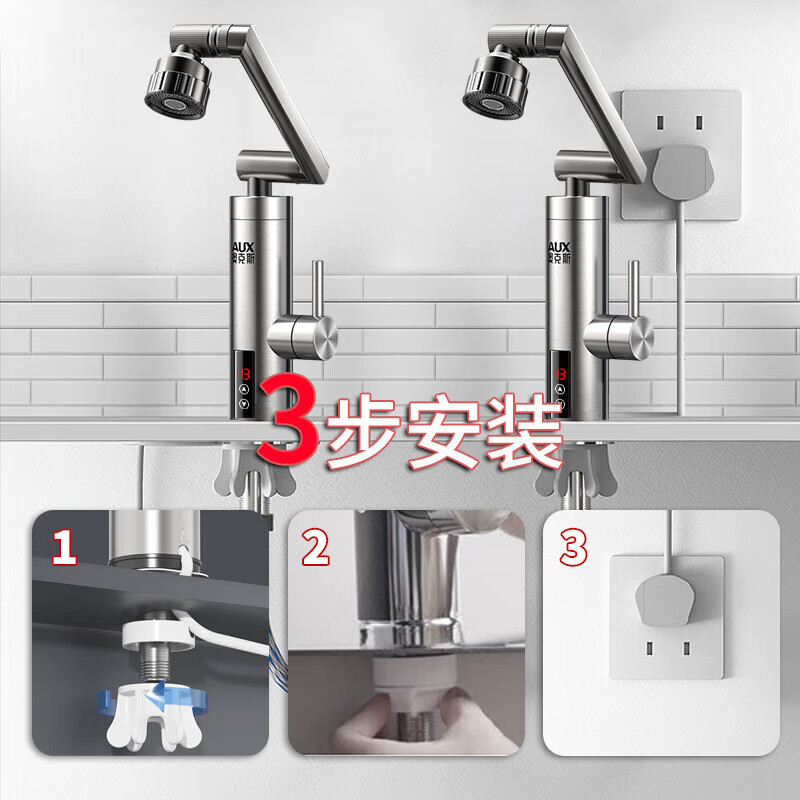 AUX
奥克斯

43

AUX
奥克斯

43

3步安装

1

2

3