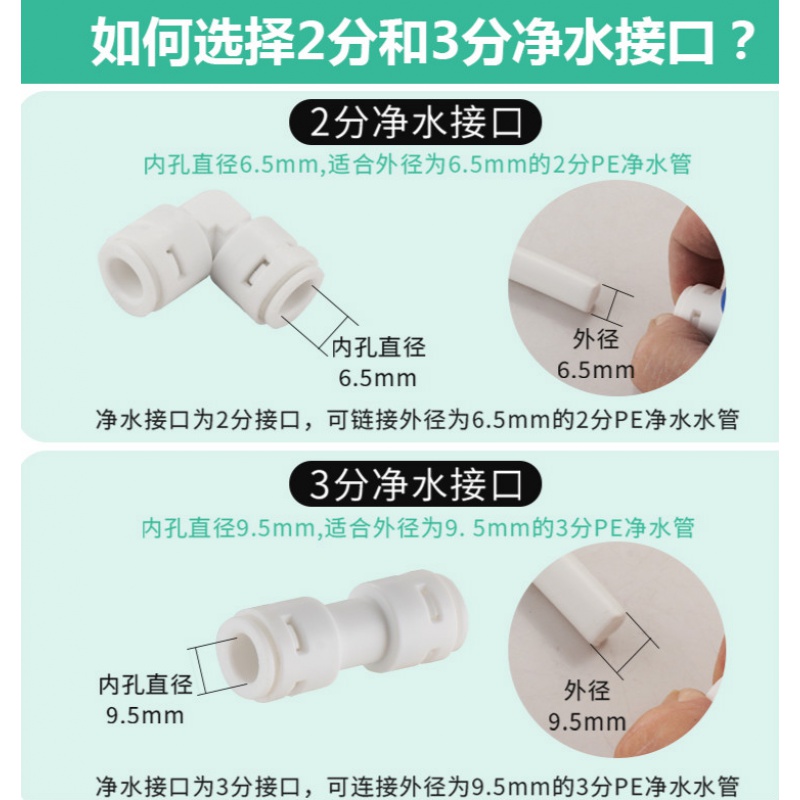 如何选择2分和3分净水接口？

2分净水接口

内孔直径6.5mm,适合外径为6.5mm的2分PE净水管

内孔直径
6.5mm

外径
6.5mm

净水接口为2分接口，可链接外径为6.5mm的2分PE净水水管

3分净水接口

内孔直径9.5mm,适合外径为9. 5mm的3分PE净水管

内孔直径
9.5mm

外径
9.5mm

净水接口为3分接口，可连接外径为9.5mm的3分PE净水水管