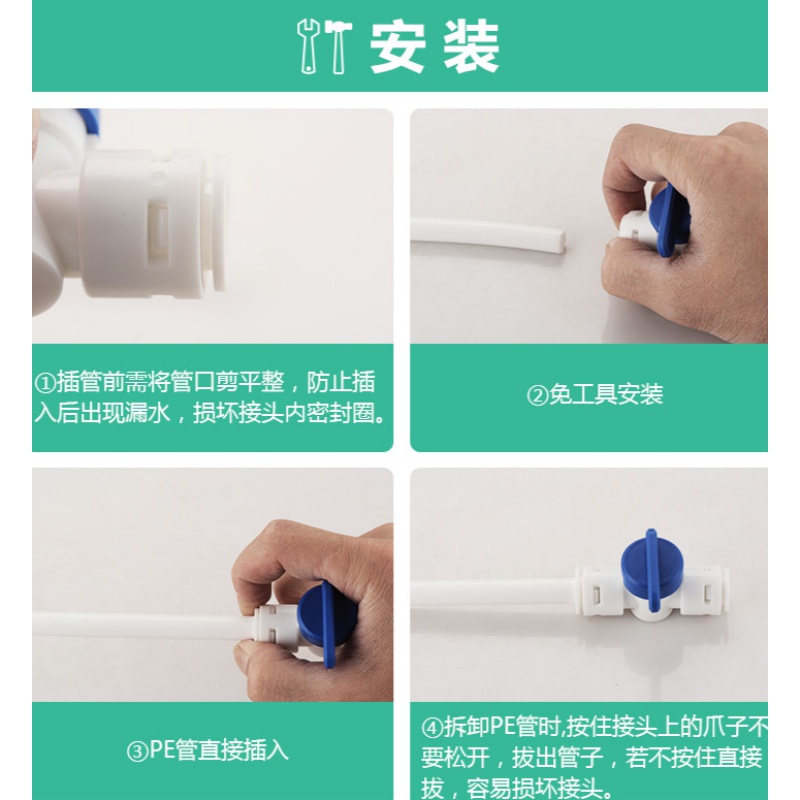 安装

①插管前需将管口剪平整，防止插入后出现漏水，损坏接头内密封圈。

②免工具安装

③PE管直接插入

④拆卸PE管时,按住接头上的爪子不要松开，拔出管子，若不按住直接拔，容易损坏接头。