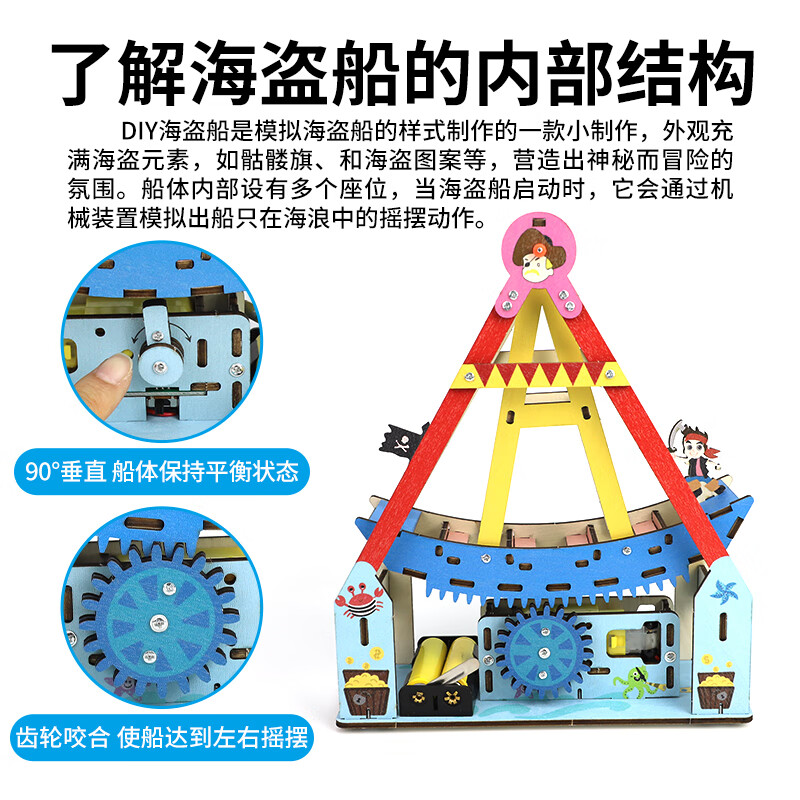 了解海盗船的内部结构

DIY海盗船是模拟海盗船的样式制作的一款小制作，外观充满海盗元素，如骷髅旗、和海盗图案等，营造出神秘而冒险的氛围。船体内部设有多个座位，当海盗船启动时，它会通过机械装置模拟出船只在海浪中的摇摆动作。

90°垂直 船体保持平衡状态

齿轮咬合 使船达到左右摇摆