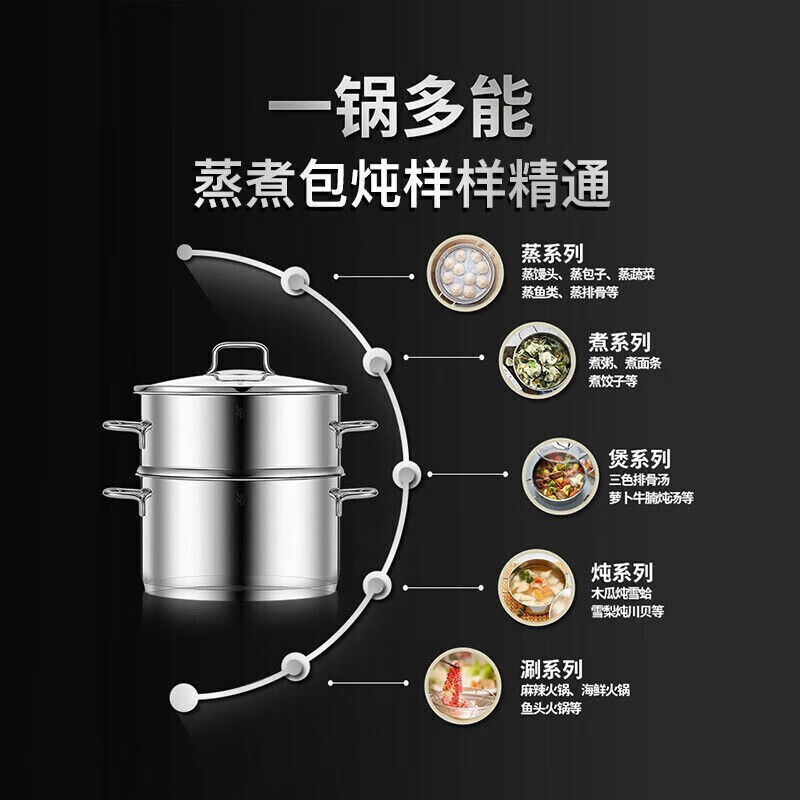 一锅多能
蒸煮包炖样样精通

蒸系列
蒸馒头、蒸包子、蒸蔬菜
蒸鱼类、蒸排骨等

煮系列
煮粥、煮面条
煮饺子等

煲系列
三色排骨汤
萝卜牛腩炖汤等

炖系列
木瓜炖雪蛤
雪梨炖川贝等

涮系列
麻辣火锅、海鲜火锅
鱼头火锅等