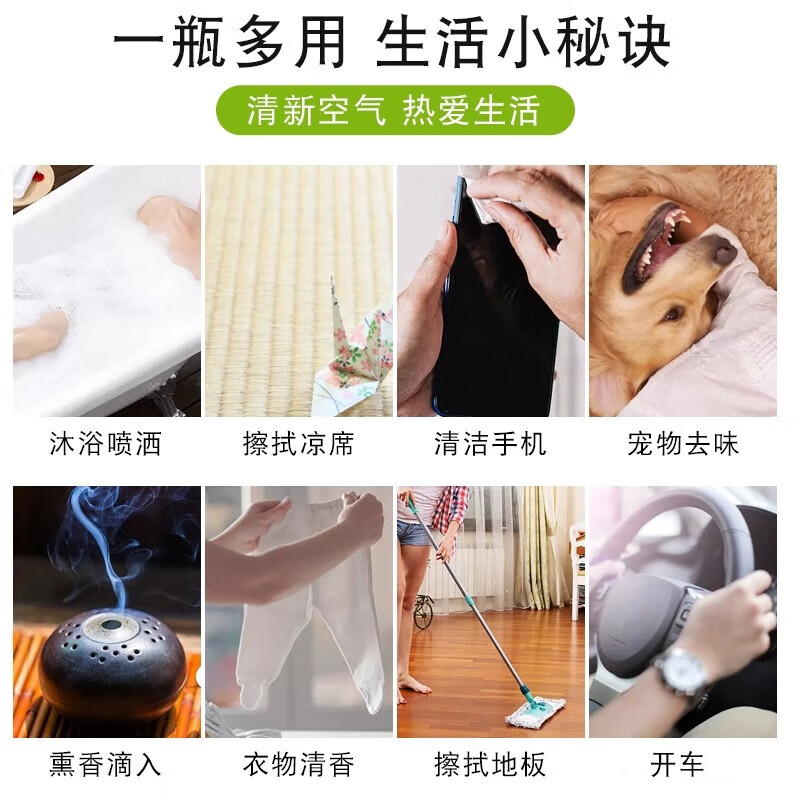 一瓶多用 生活小秘诀

清新空气 热爱生活

沐浴喷洒

擦拭凉席

清洁手机

宠物去味

熏香滴入

衣物清香

擦拭地板

开车