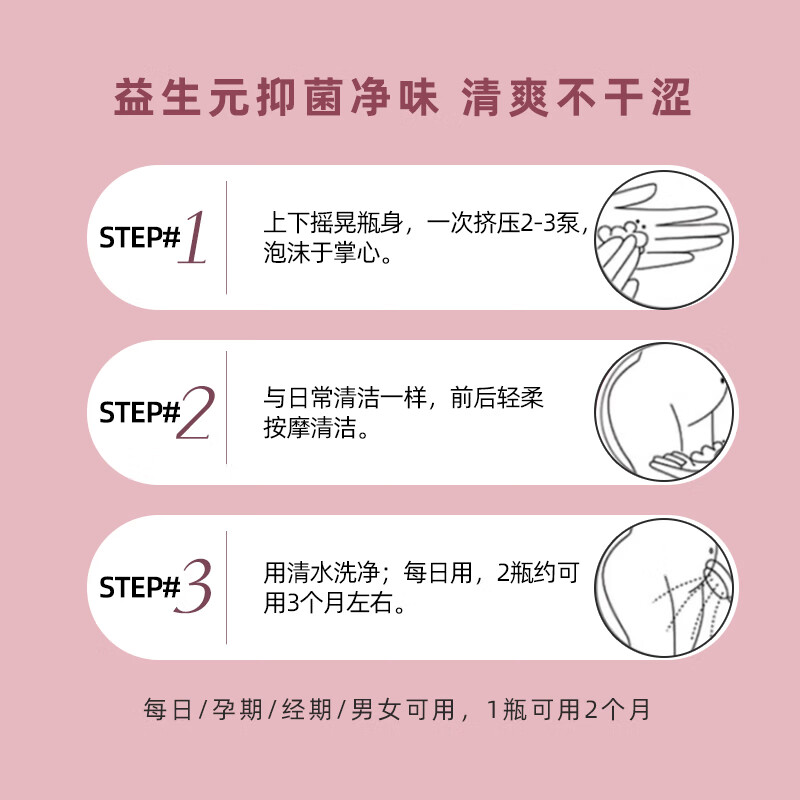 益生元抑菌净味 清爽不干涩

STEP#1

上下摇晃瓶身，一次挤压2-3泵，泡沫于掌心。

STEP#2

与日常清洁一样，前后轻柔按摩清洁。

STEP#3

用清水洗净；每日用，2瓶约可用3个月左右。

每日/孕期/经期/男女可用，1瓶可用2个月