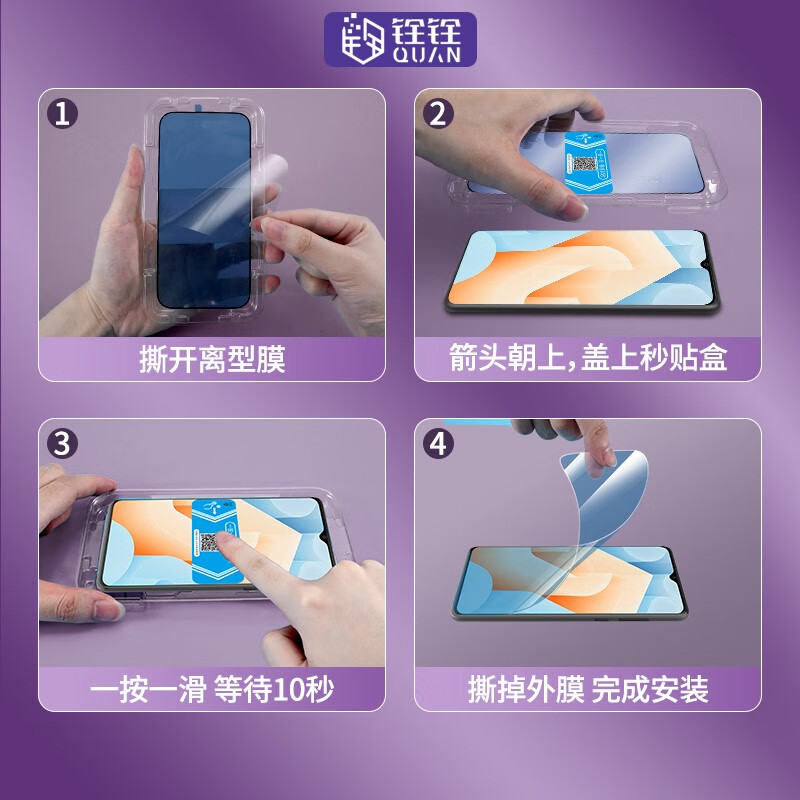 铨铨
QUAN

1
撕开离型膜

2
箭头朝上,盖上秒贴盒

3
一按一滑 等待10秒

4
撕掉外膜 完成安装