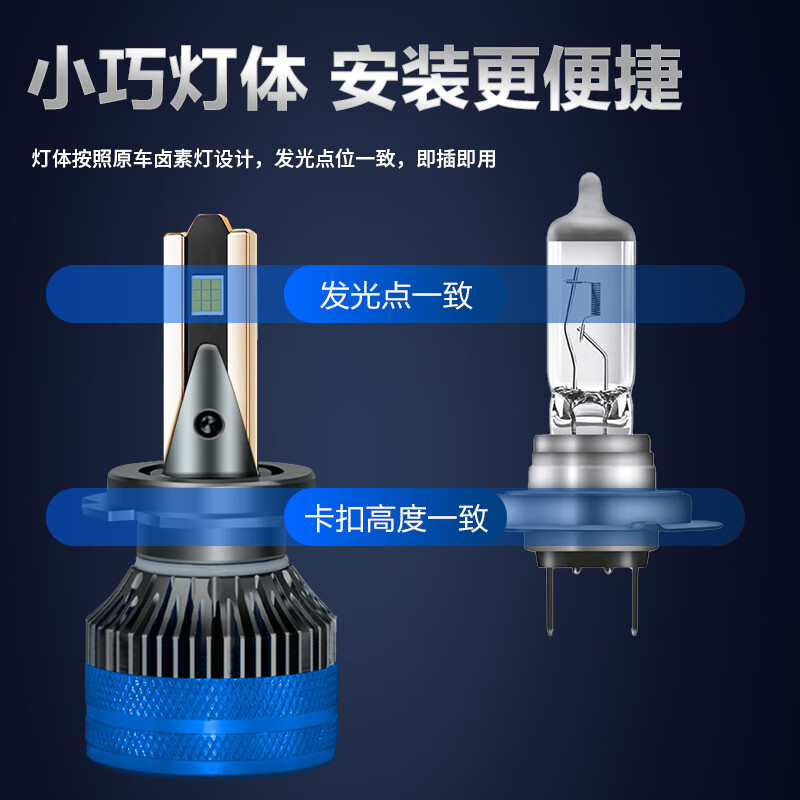 小巧灯体 安装更便捷

灯体按照原车卤素灯设计，发光点位一致，即插即用

发光点一致

卡扣高度一致