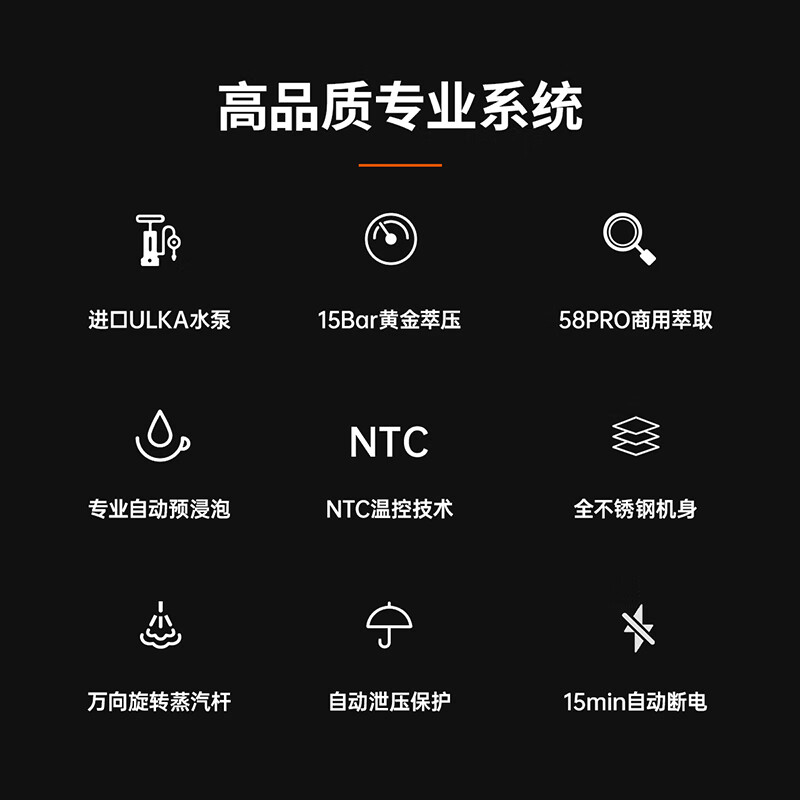 高品质专业系统

进口ULKA水泵

15Bar黄金萃压

58PRO商用萃取

专业自动预浸泡

NTC

NTC温控技术

全不锈钢机身

万向旋转蒸汽杆

自动泄压保护

15min自动断电