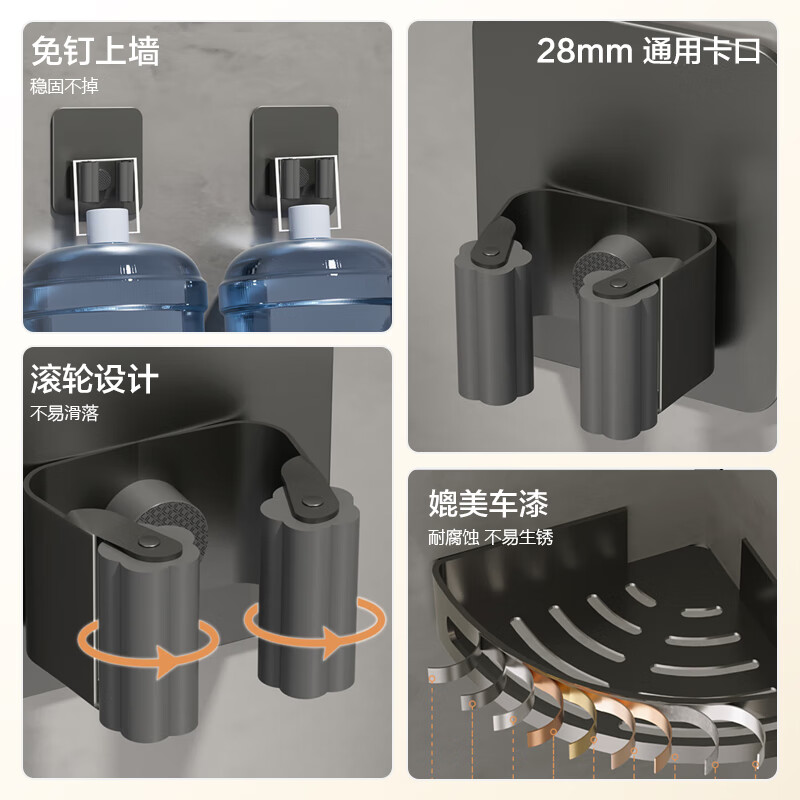 免钉上墙
稳固不掉

28mm 通用卡口

滚轮设计
不易滑落

媲美车漆
耐腐蚀 不易生锈