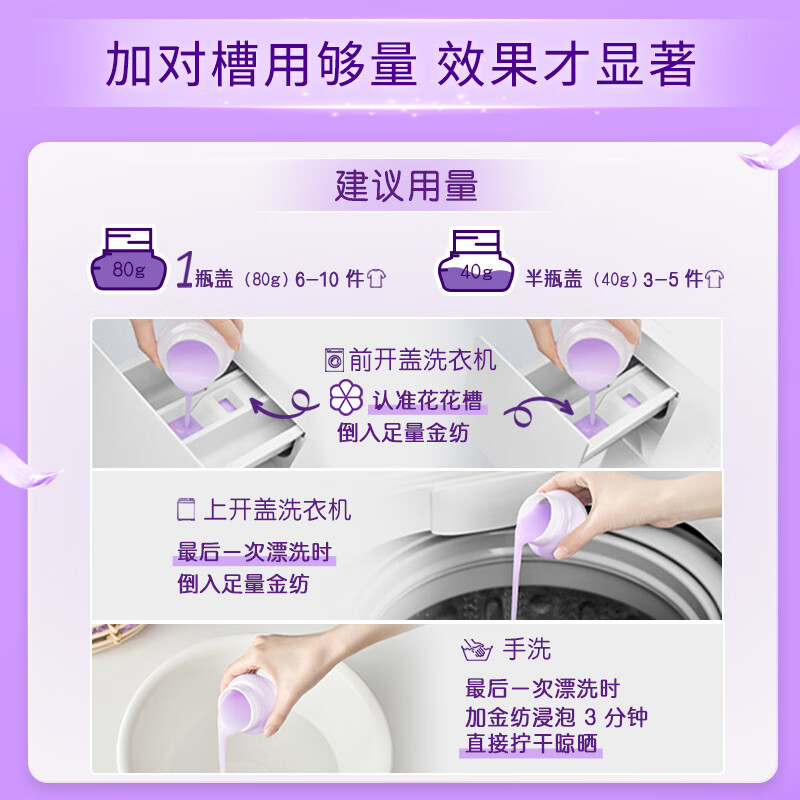 加对槽用够量 效果才显著

建议用量

80g 1瓶盖（80g）6-10 件

40g 半瓶盖（40g）3-5 件

前开盖洗衣机
认准花花槽
倒入足量金纺

上开盖洗衣机
最后一次漂洗时
倒入足量金纺

手洗
最后一次漂洗时
加金纺浸泡 3 分钟
直接拧干晾晒