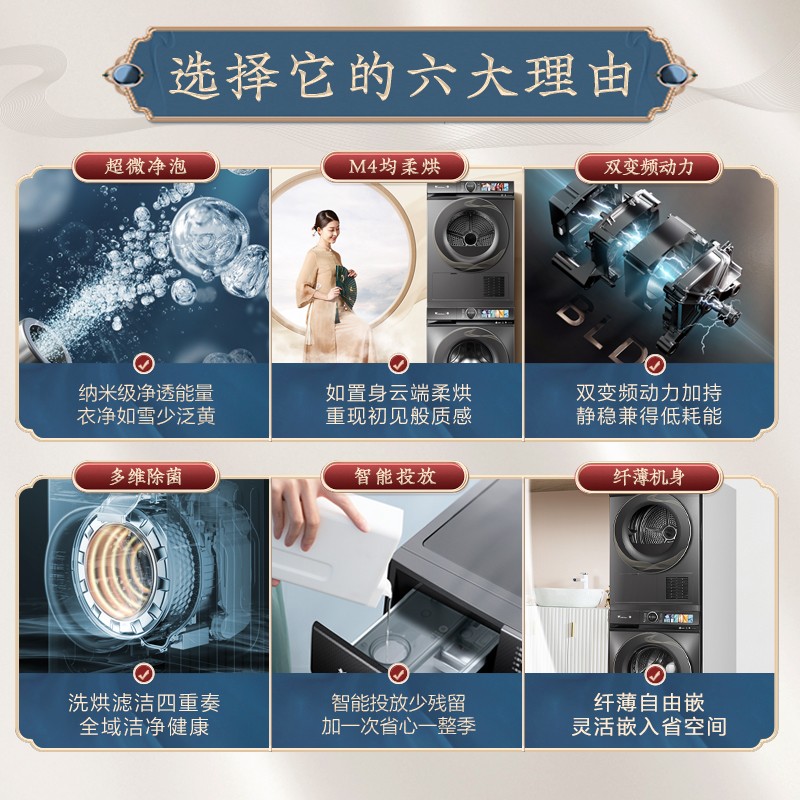 选择它的六大理由

超微净泡

纳米级净透能量
衣净如雪少泛黄

M4均柔烘

如置身云端柔烘
重现初见般质感

双变频动力

BLDC

双变频动力加持
静稳兼得低耗能

多维除菌

洗烘滤洁四重奏
全域洁净健康

智能投放

智能投放少残留
加一次省心一整季

纤薄机身

纤薄自由嵌
灵活嵌入省空间