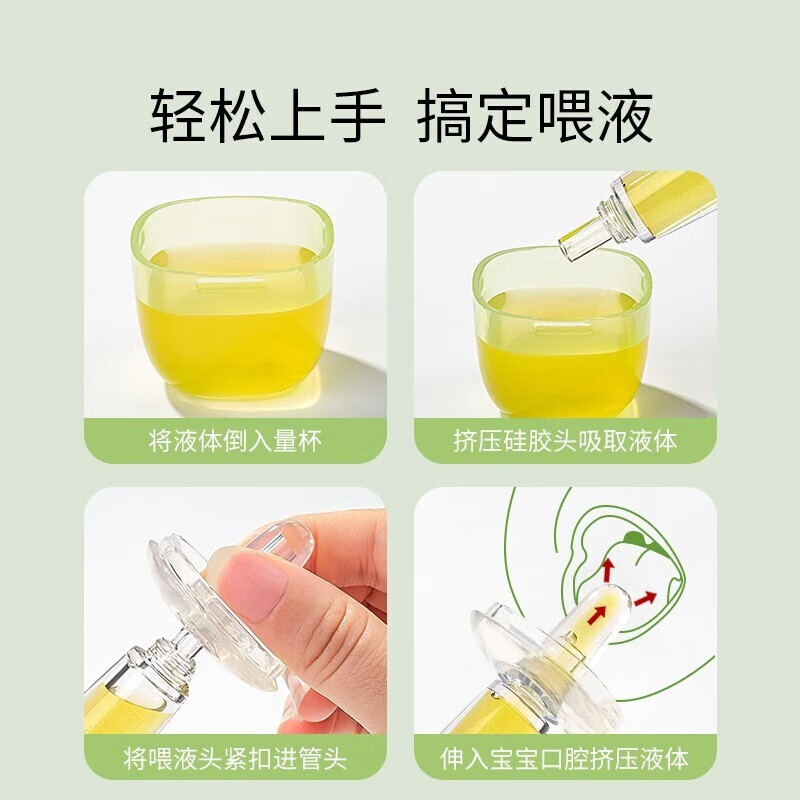 轻松上手 搞定喂液

将液体倒入量杯

挤压硅胶头吸取液体

将喂液头紧扣进管头

伸入宝宝口腔挤压液体