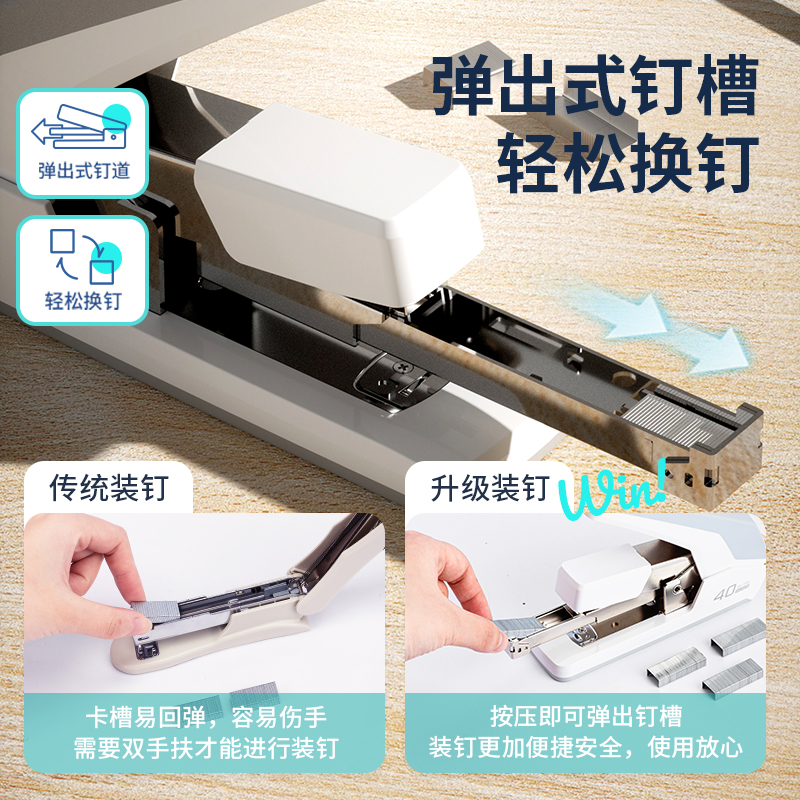 弹出式钉槽
轻松换钉

弹出式钉道

轻松换钉

传统装钉

卡槽易回弹，容易伤手
需要双手扶才能进行装钉

升级装钉

Win!

40

按压即可弹出钉槽
装钉更加便捷安全，使用放心