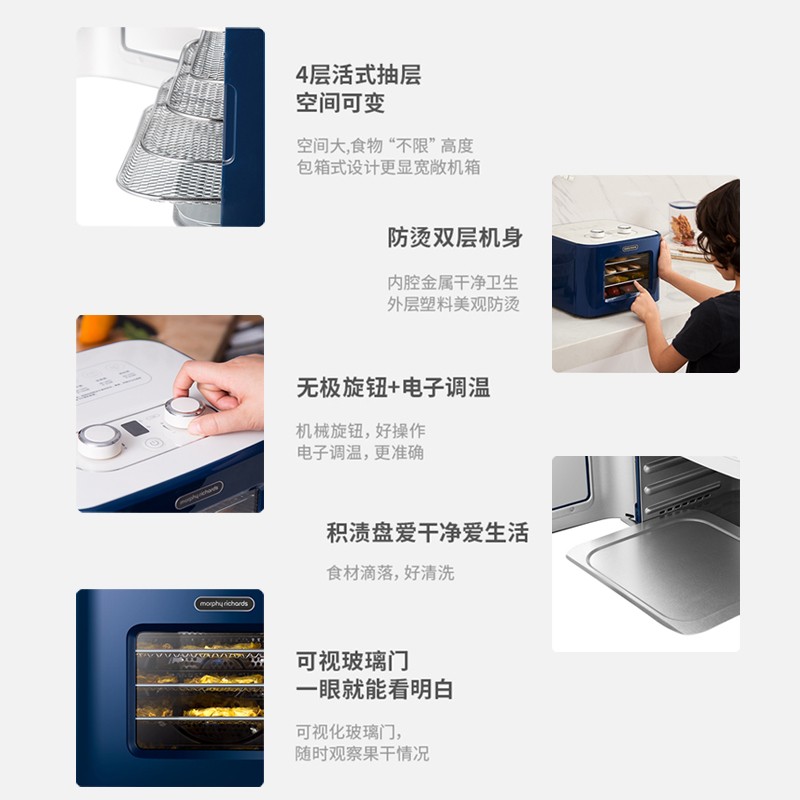 4层活式抽层
空间可变

空间大,食物“不限”高度
包箱式设计更显宽敞机箱

防烫双层机身

内腔金属干净卫生
外层塑料美观防烫

无极旋钮+电子调温

机械旋钮，好操作
电子调温，更准确

morphy richards

积渍盘爱干净爱生活

食材滴落，好清洗

morphy richards

可视玻璃门
一眼就能看明白

可视化玻璃门,
随时观察果干情况