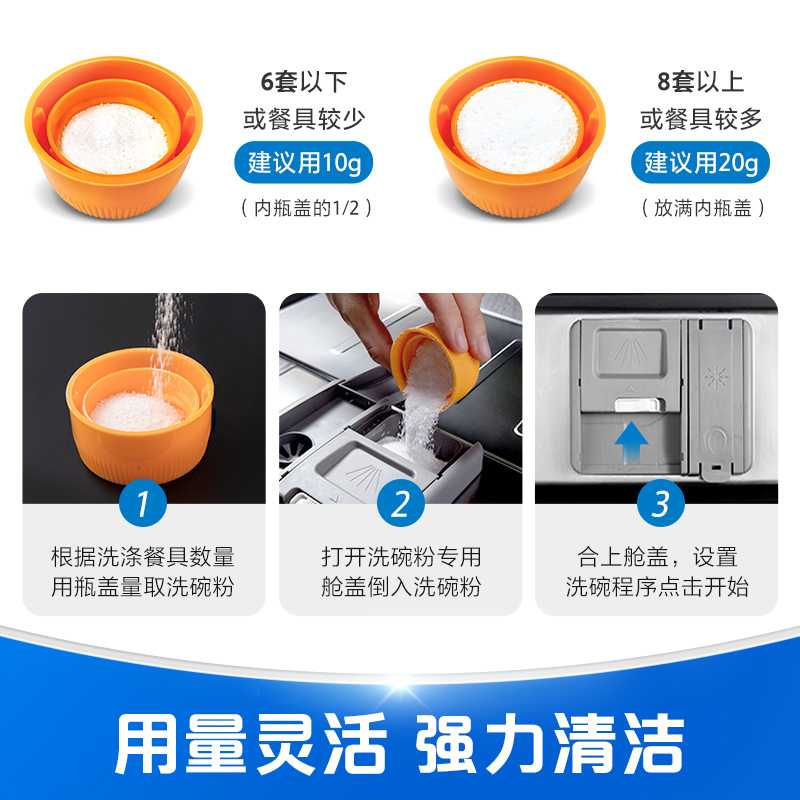 6套以下
或餐具较少
建议用10g
（内瓶盖的1/2）

8套以上
或餐具较多
建议用20g
（放满内瓶盖）

1
根据洗涤餐具数量
用瓶盖量取洗碗粉

2
打开洗碗粉专用
舱盖倒入洗碗粉

3
合上舱盖，设置
洗碗程序点击开始

用量灵活 强力清洁