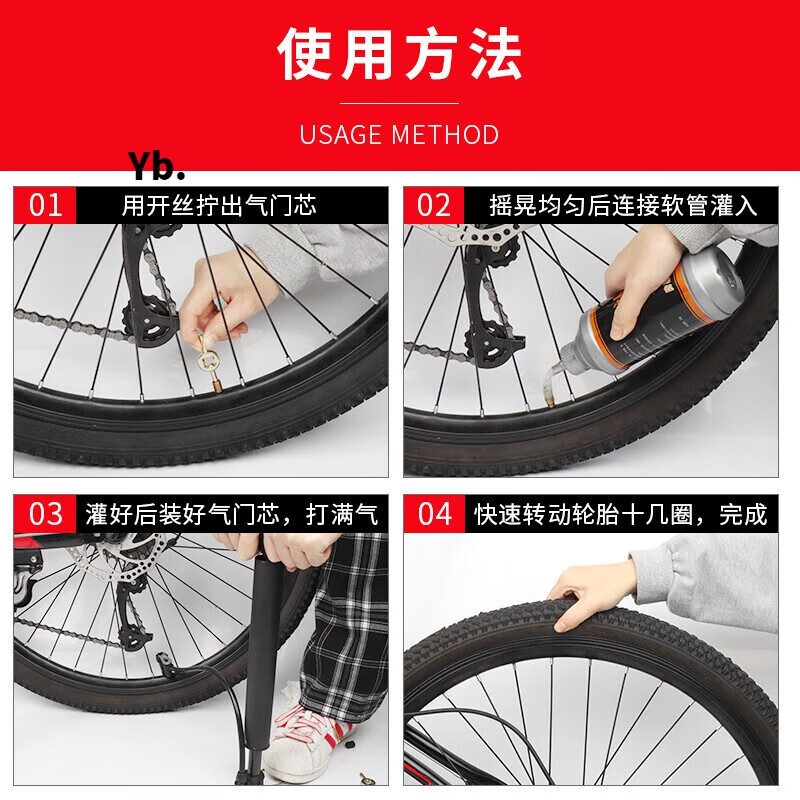 使用方法

USAGE METHOD

Yb.

01 用开丝拧出气门芯

02 摇晃均匀后连接软管灌入

03 灌好后装好气门芯，打满气

04 快速转动轮胎十几圈，完成