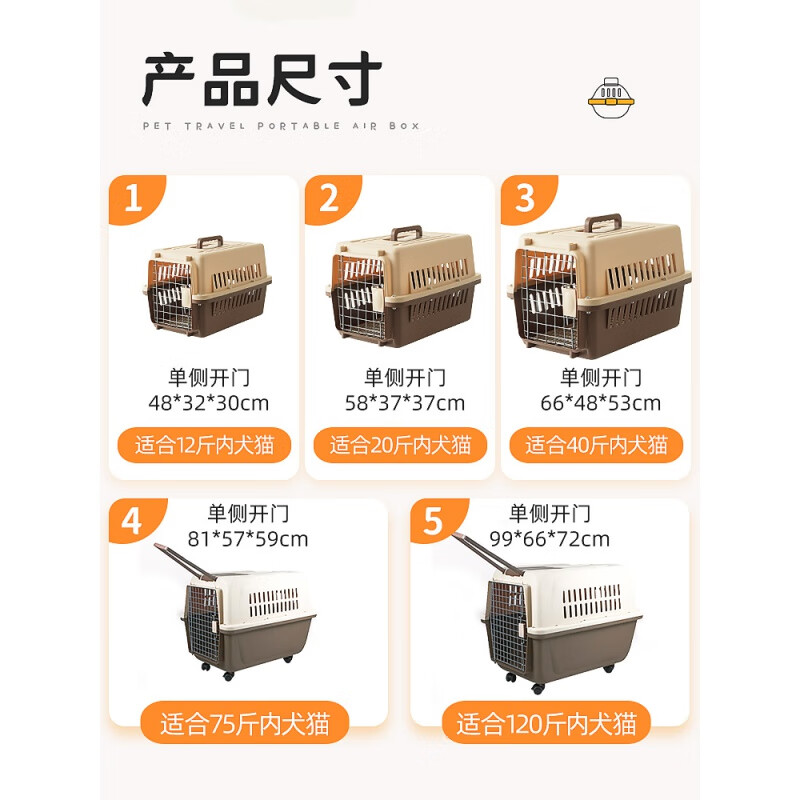 产品尺寸

PET TRAVEL PORTABLE AIR BOX

1
单侧开门
48*32*30cm
适合12斤内犬猫

2
单侧开门
58*37*37cm
适合20斤内犬猫

3
单侧开门
66*48*53cm
适合40斤内犬猫

4
单侧开门
81*57*59cm
适合75斤内犬猫

5
单侧开门
99*66*72cm
适合120斤内犬猫