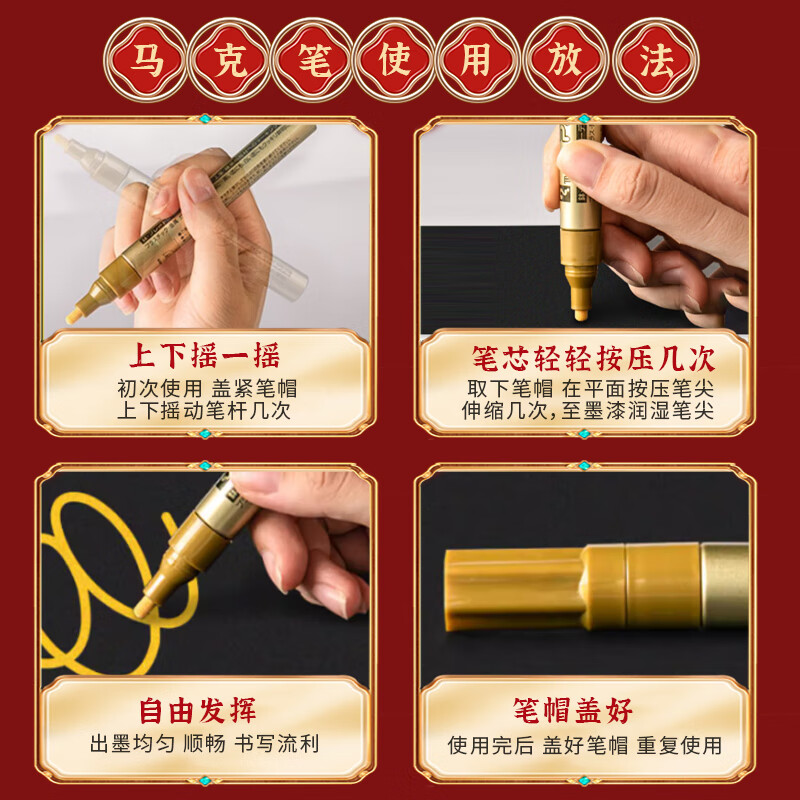 马克笔使用放法

上下摇一摇
初次使用 盖紧笔帽
上下摇动笔杆几次

笔芯轻轻按压几次
取下笔帽 在平面按压笔尖
伸缩几次,至墨漆润湿笔尖

自由发挥
出墨均匀 顺畅 书写流利

笔帽盖好
使用完后 盖好笔帽 重复使用