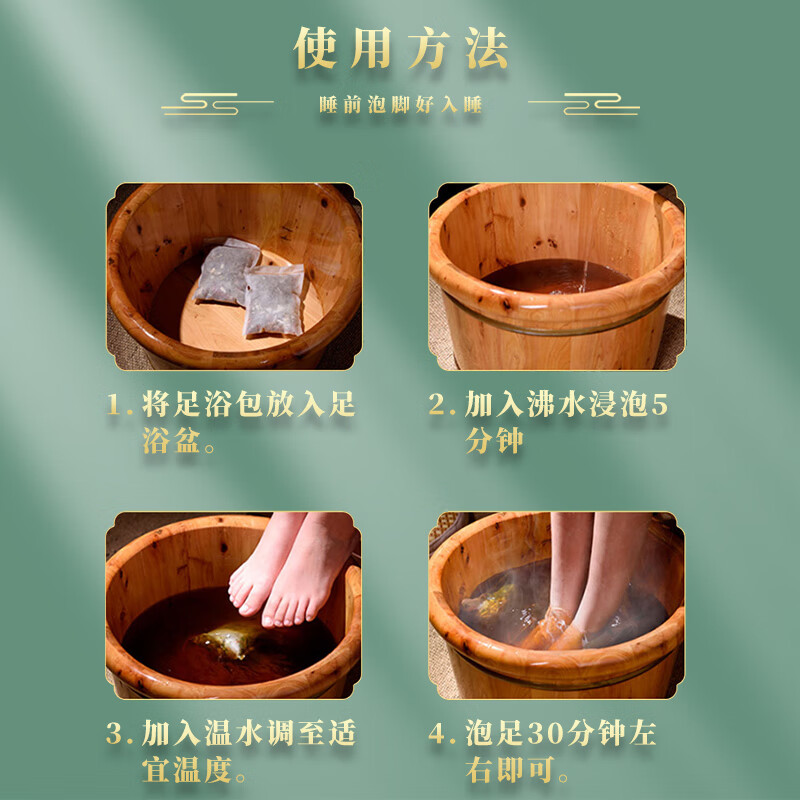 使用方法

睡前泡脚好入睡

1. 将足浴包放入足浴盆。

2. 加入沸水浸泡5分钟

3. 加入温水调至适宜温度。

4. 泡足30分钟左右即可。