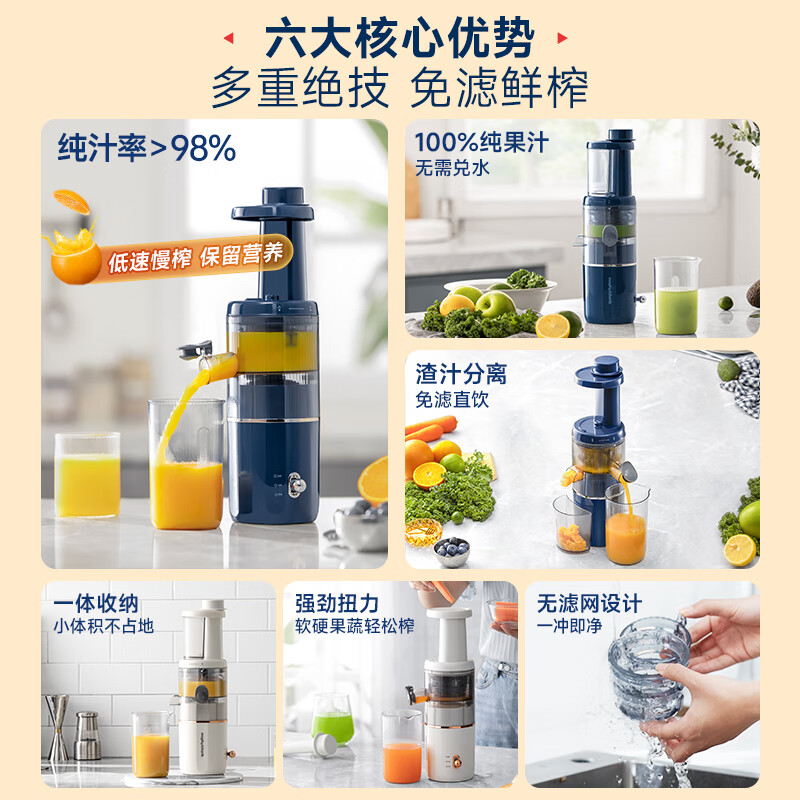 六大核心优势
多重绝技 免滤鲜榨

纯汁率>98%
低速慢榨 保留营养

100%纯果汁
无需兑水

渣汁分离
免滤直饮

一体收纳
小体积不占地

强劲扭力
软硬果蔬轻松榨

无滤网设计
一冲即净