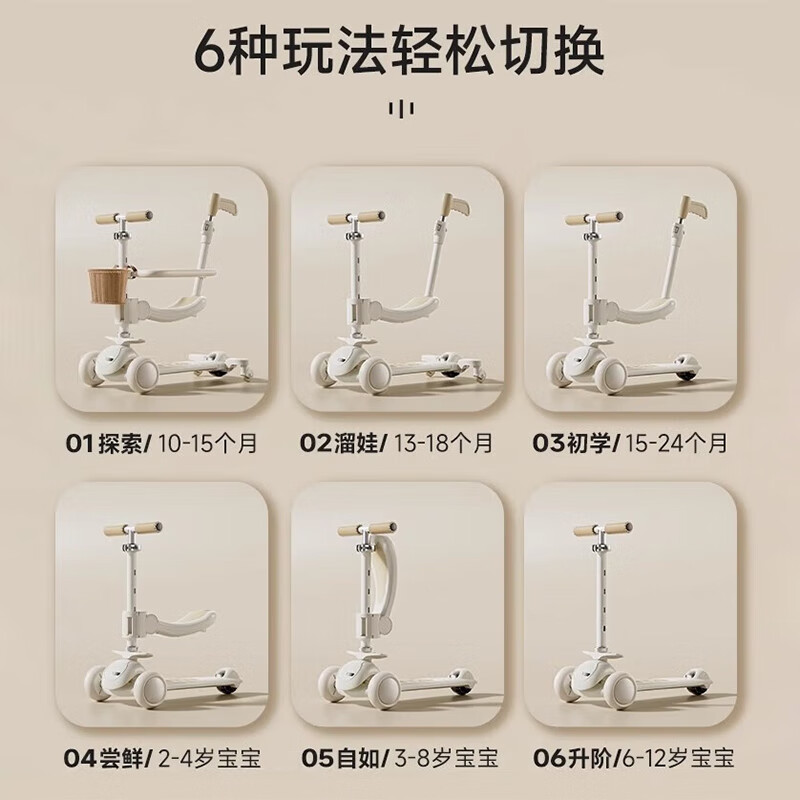 6种玩法轻松切换

01探索/ 10-15个月

02溜娃/ 13-18个月

03初学/ 15-24个月

04尝鲜/ 2-4岁宝宝

05自如/ 3-8岁宝宝

06升阶/6-12岁宝宝