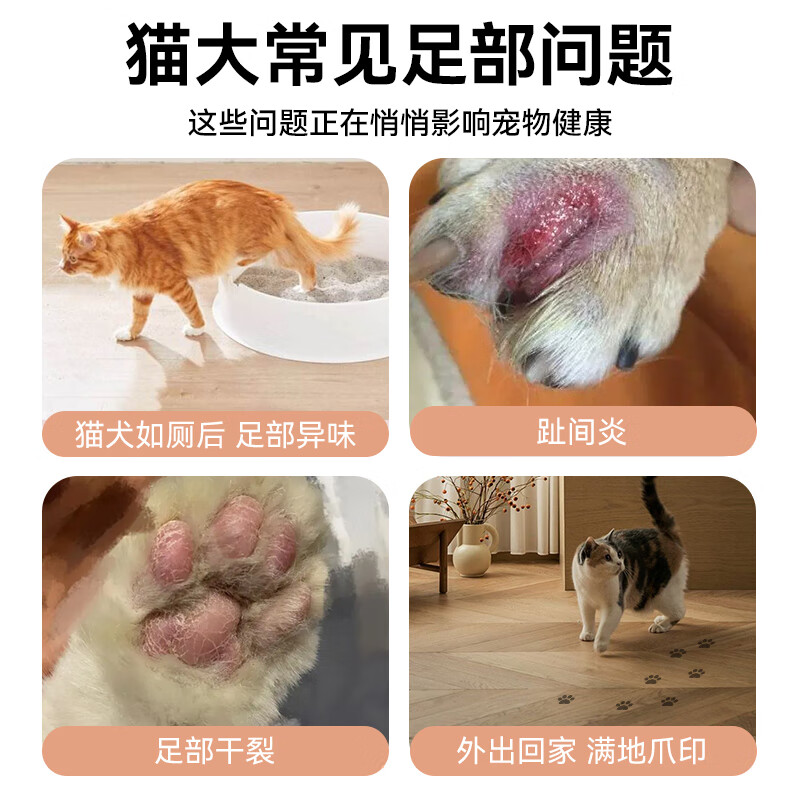 猫大常见足部问题

这些问题正在悄悄影响宠物健康

猫犬如厕后 足部异味

趾间炎

足部干裂

外出回家 满地爪印