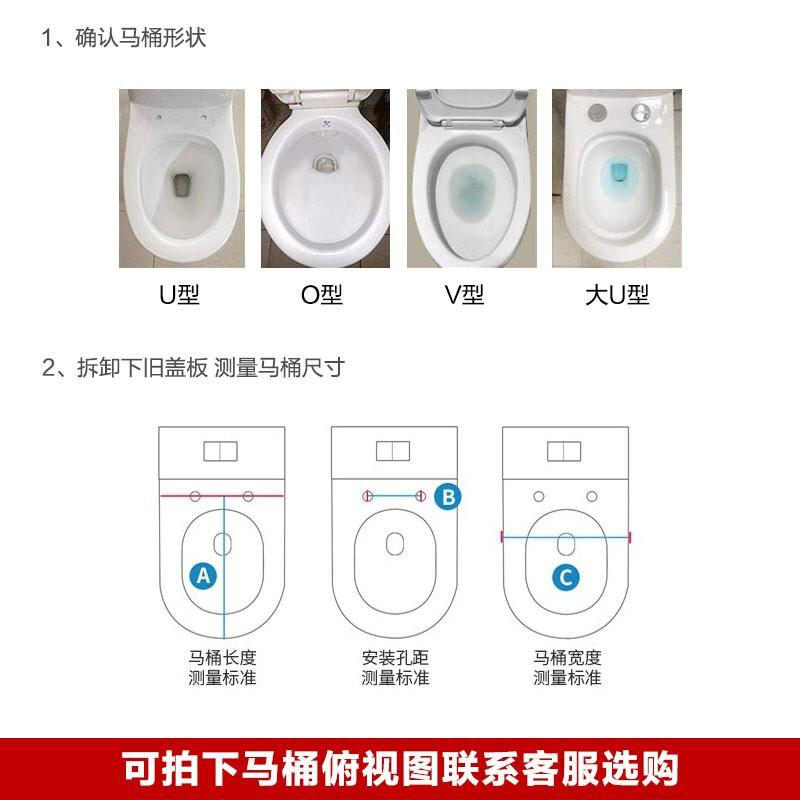 1、确认马桶形状

U型

O型

V型

大U型

2、拆卸下旧盖板 测量马桶尺寸

A

马桶长度
测量标准

B

安装孔距
测量标准

C

马桶宽度
测量标准

可拍下马桶俯视图联系客服选购